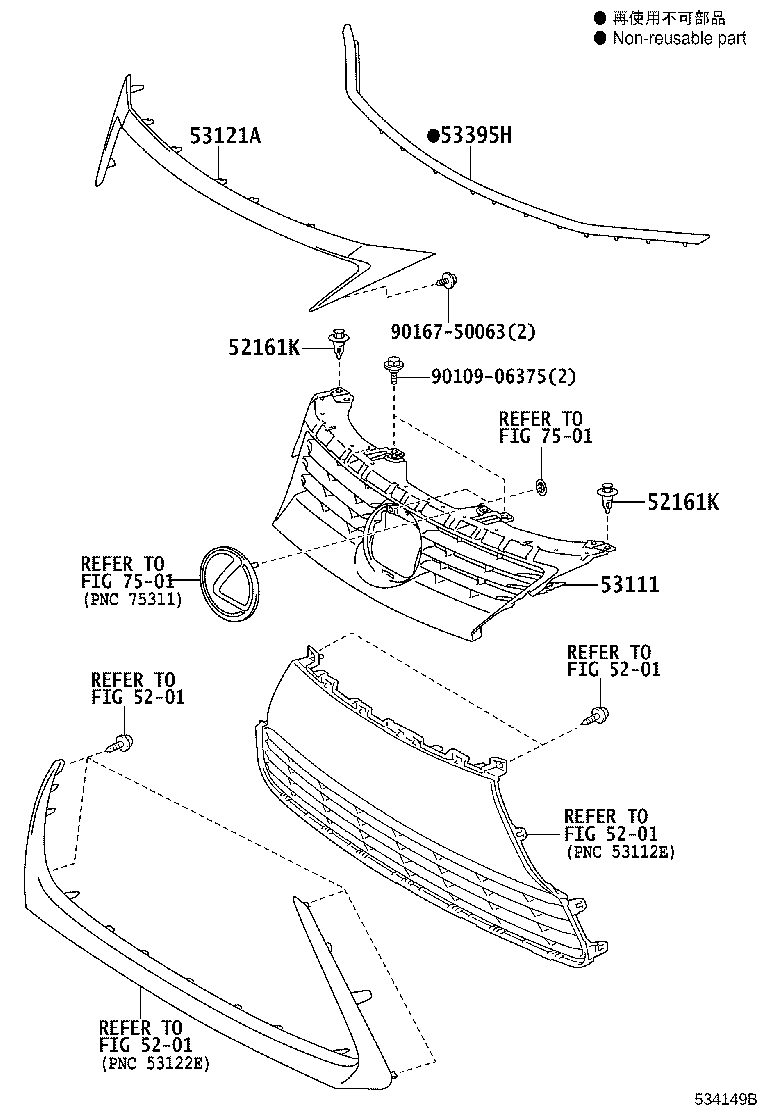 ● 再使用不可部品
● Non-reusable part

53121A

●53395H

90167-50063(2)

52161K

90109-06375(2)

REFER TO
FIG 75-01

52161K

REFER TO
FIG 75-01
(PNC 75311)

53111

REFER TO
FIG 52-01

REFER TO
FIG 52-01

REFER TO
FIG 52-01
(PNC 53112E)

REFER TO
FIG 52-01
(PNC 53122E)

534149B