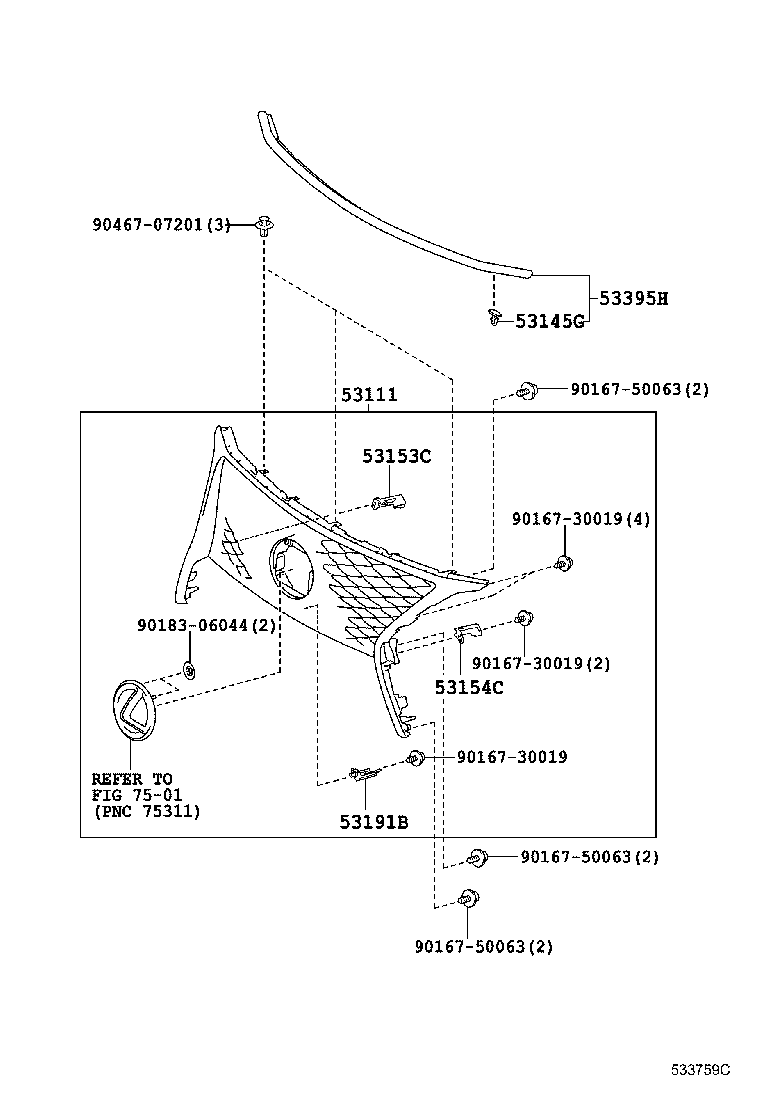 90467-07201(3)

53395H

53145G

53111

90167-50063(2)

53153C

90167-30019(4)

90183-06044(2)

90167-30019(2)

53154C

90167-30019

REFER TO
FIG 75-01
(PNC 75311)

53191B

90167-50063(2)

90167-50063(2)

533759C