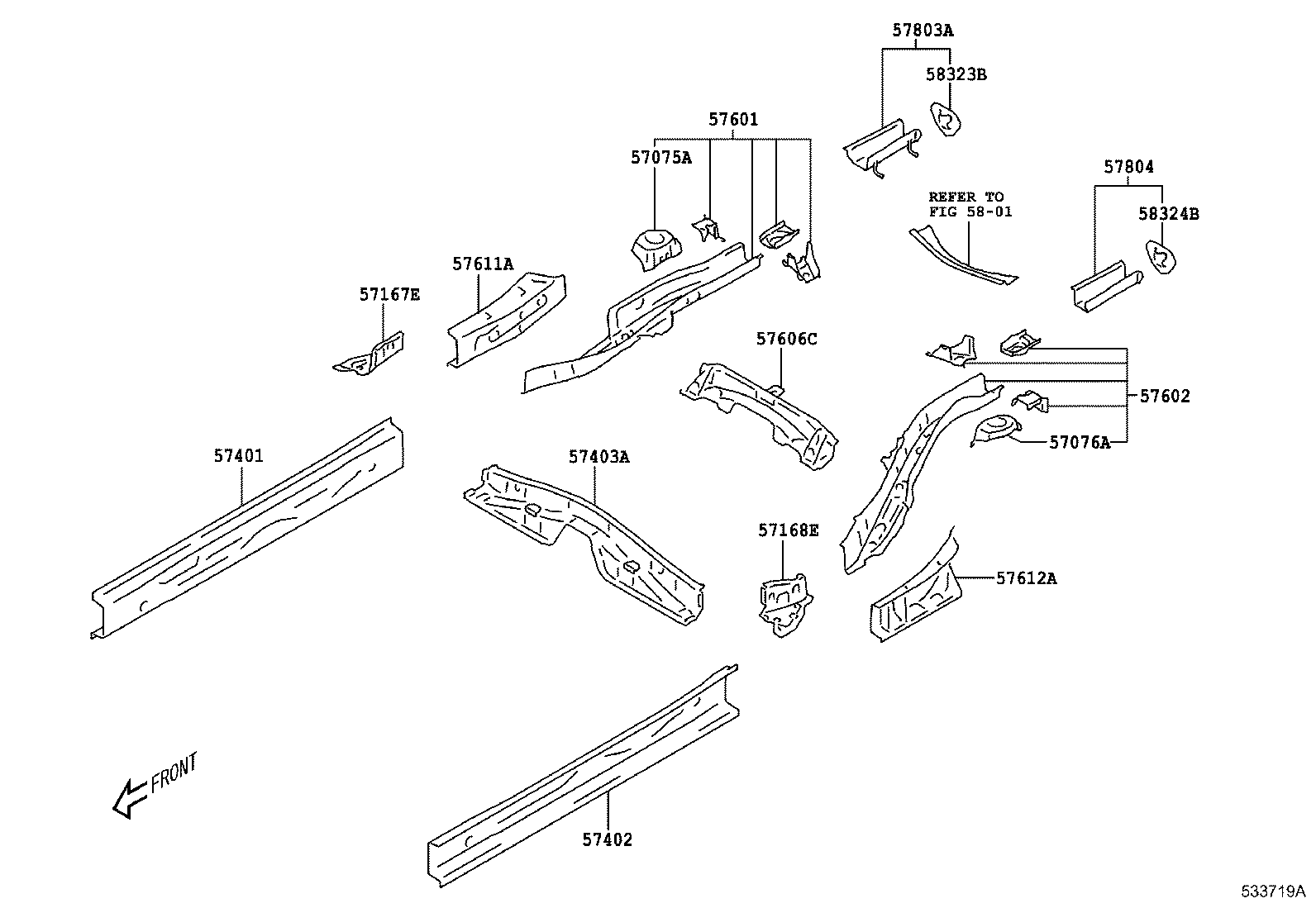 57803A
58323B
57601
57075A
57804
REFER TO
FIG 58-01
58324B
57611A
57167E
57606C
57602
57076A
57401
57403A
57168E
57612A
FRONT
57402
533719A