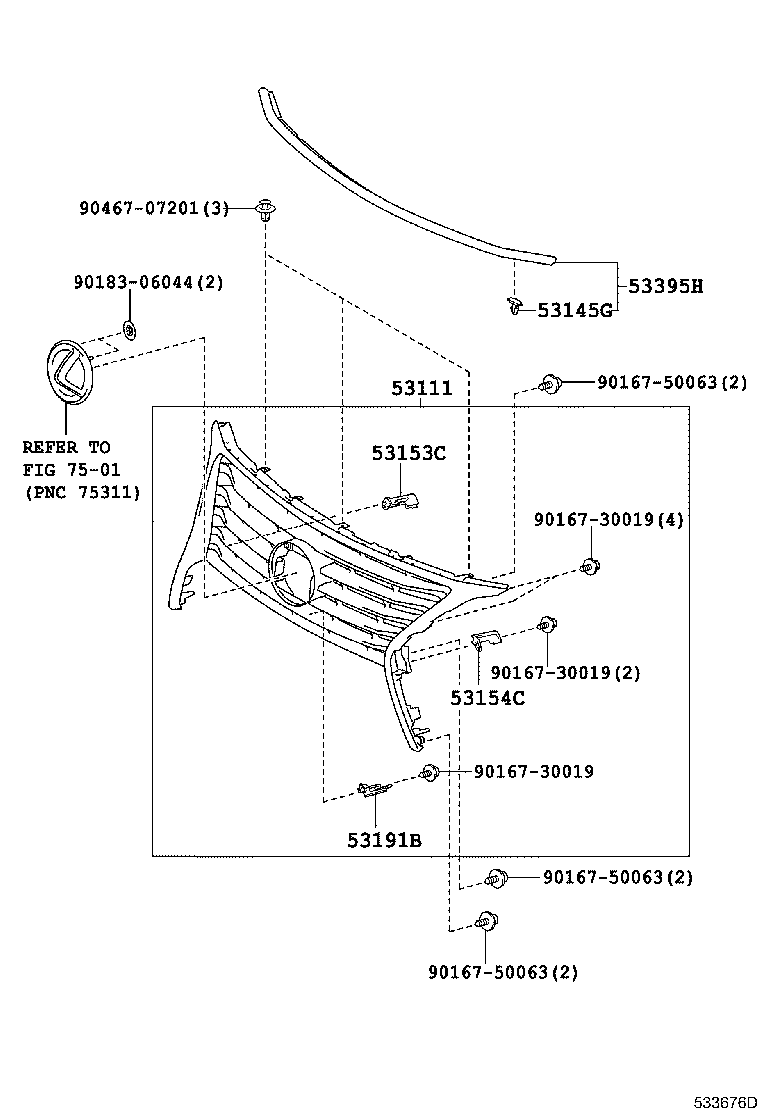 90467-07201(3)

90183-06044(2)

53395H

53145G

REFER TO
FIG 75-01
(PNC 75311)

53111

90167-50063(2)

53153C

90167-30019(4)

90167-30019(2)

53154C

90167-30019

53191B

90167-50063(2)

90167-50063(2)

533676D