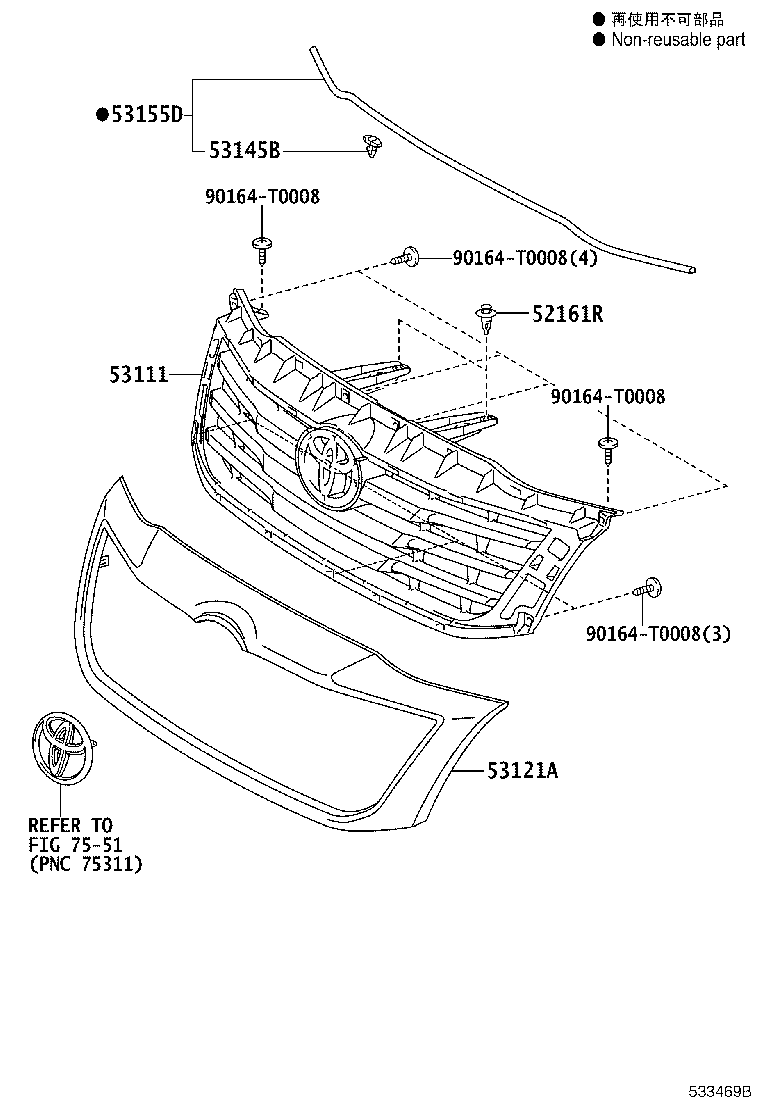 ● 再使用不可部品
● Non-reusable part

●53155D
53145B
90164-T0008
90164-T0008(4)
52161R
53111
90164-T0008
90164-T0008(3)
53121A
REFER TO FIG 75-51 (PNC 75311)

533469B