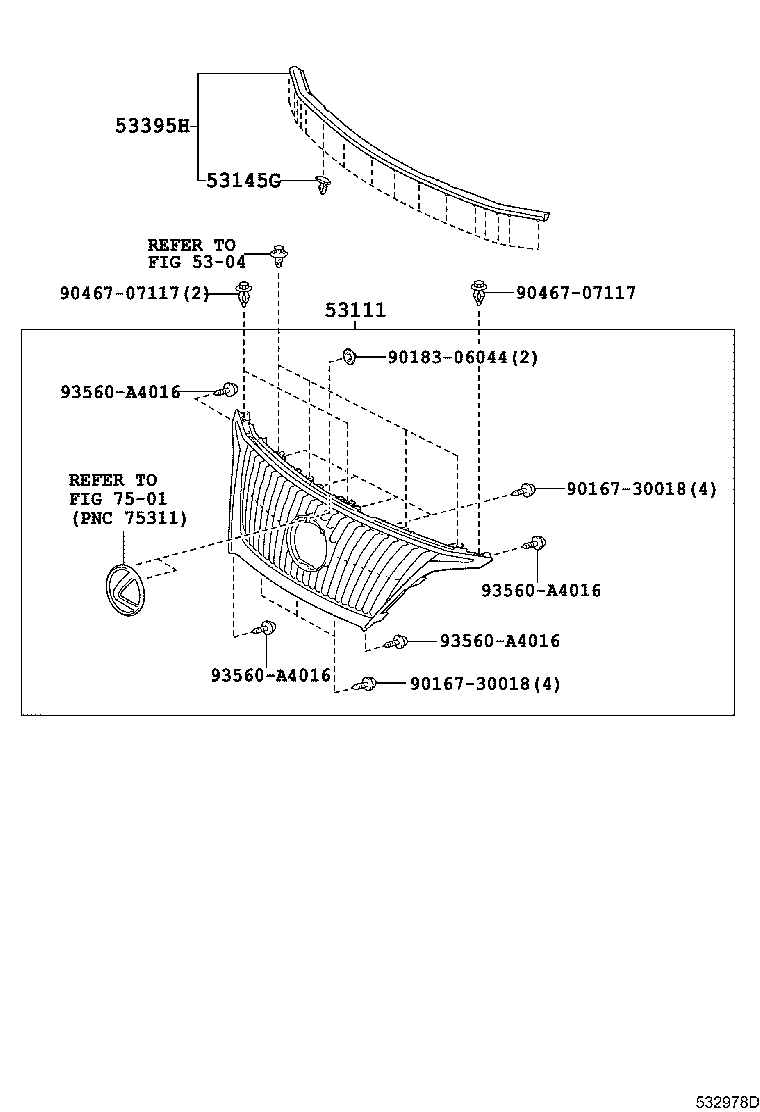 53395H
53145G
REFER TO
FIG 53-04
90467-07117(2)
53111
90467-07117
90183-06044(2)
93560-A4016
REFER TO
FIG 75-01
(PNC 75311)
90167-30018(4)
93560-A4016
93560-A4016
93560-A4016
90167-30018(4)
532978D