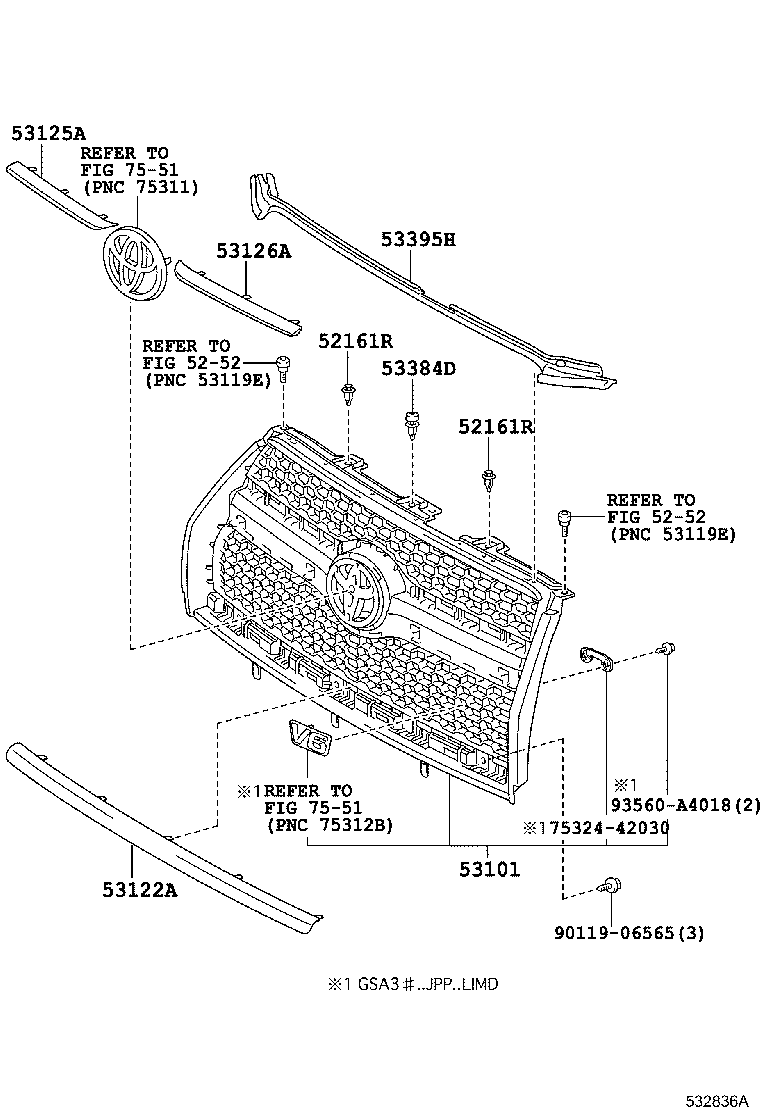 53125A
REFER TO
FIG 75-51
(PNC 75311)

53126A

53395H

REFER TO
FIG 52-52
(PNC 53119E)

52161R

53384D

52161R

REFER TO
FIG 52-52
(PNC 53119E)

V6

※1REFER TO
FIG 75-51
(PNC 75312B)

※1
93560-A4018(2)

※175324-42030

53101

53122A

90119-06565(3)

※1 GSA3＃..JPP..LIMD

532836A