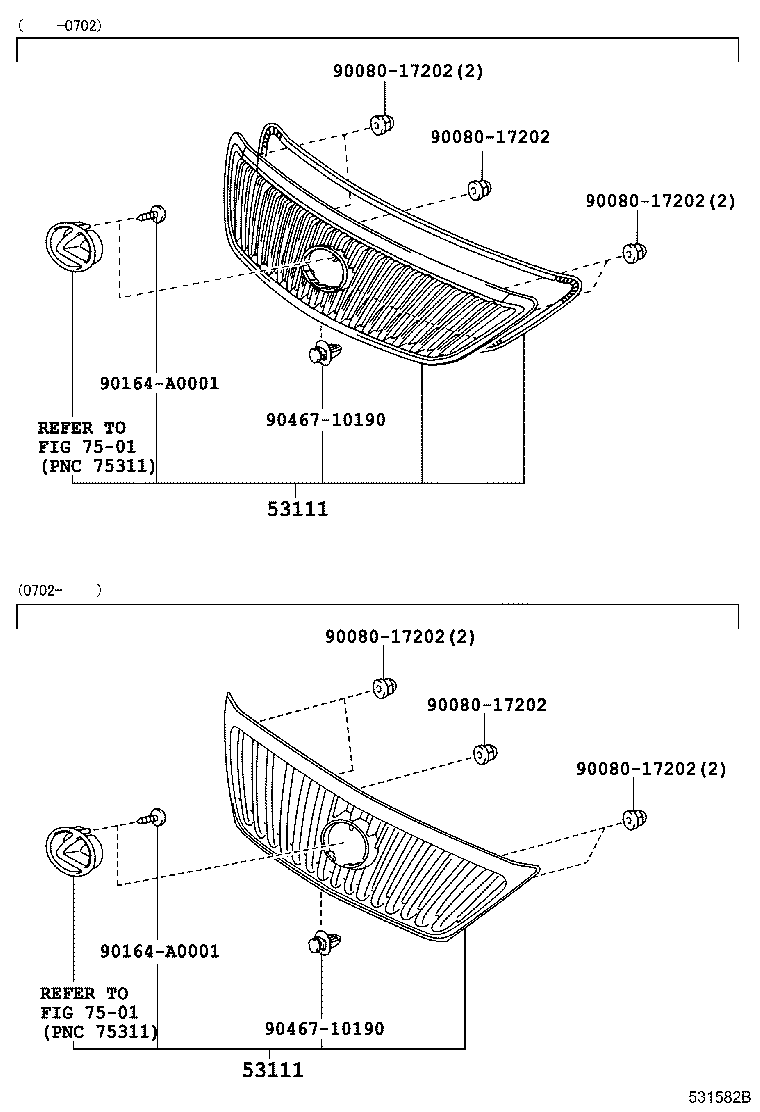 (　　-0702)

90080-17202(2)

90080-17202

90080-17202(2)

90164-A0001

90467-10190

REFER TO
FIG 75-01
(PNC 75311)

53111

(0702-　　)

90080-17202(2)

90080-17202

90080-17202(2)

90164-A0001

REFER TO
FIG 75-01
(PNC 75311)

90467-10190

53111

531582B