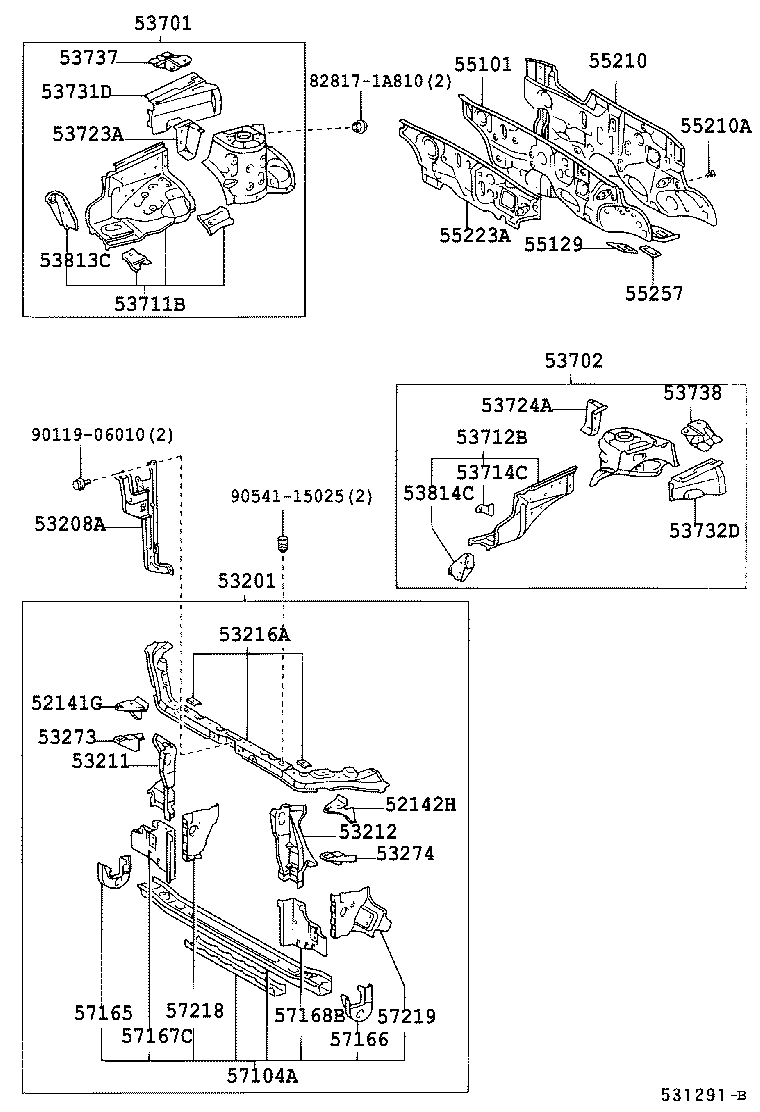 53701
53737
53731D
53723A
53813C
53711B
82817-1A810(2)
55101
55210
55210A
55223A
55129
55257
53702
53724A
53738
53712B
53714C
53814C
53732D
90119-06010(2)
53208A
90541-15025(2)
53201
53216A
52141G
53273
53211
52142H
53212
53274
57165
57218
57167C
57168B
57219
57166
57104A
531291-B