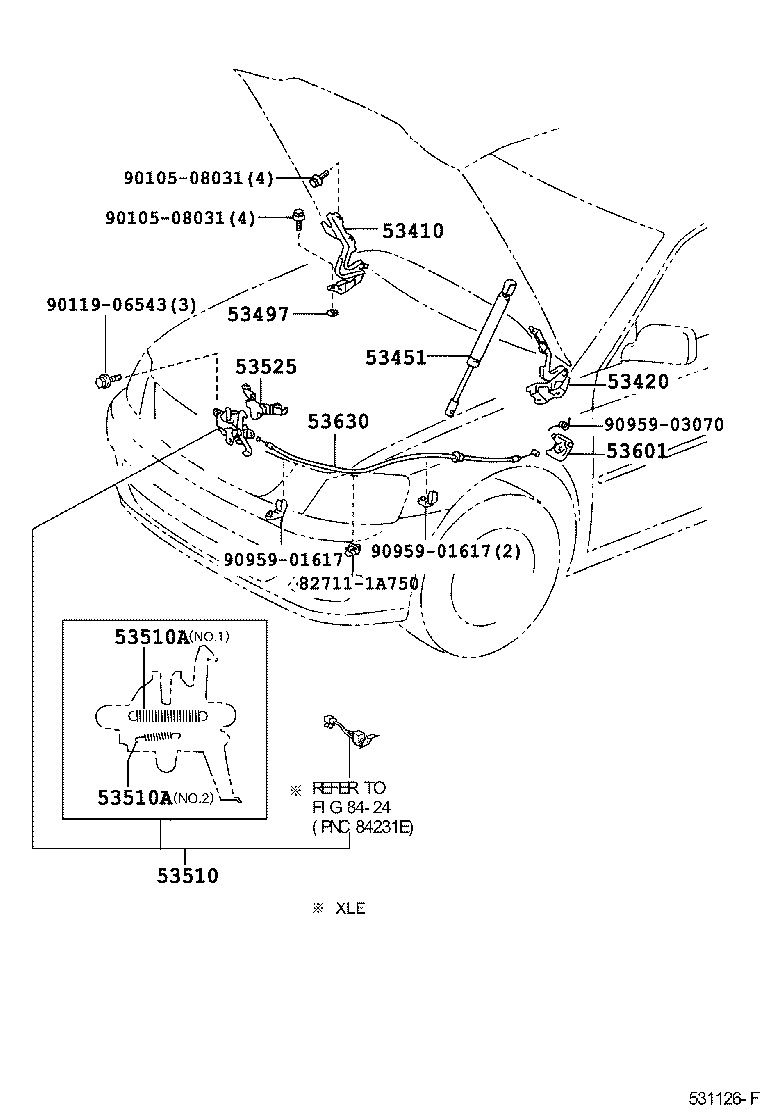 90105-08031(4)
90105-08031(4)
53410
90119-06543(3)
53497
53525
53451
53420
53630
90959-03070
53601
90959-01617
90959-01617(2)
82711-1A750
53510A(NO.1)
53510A(NO.2)
※ REFER TO
FIG 84-24
(PNC 84231E)
53510
※ XLE
531126-F