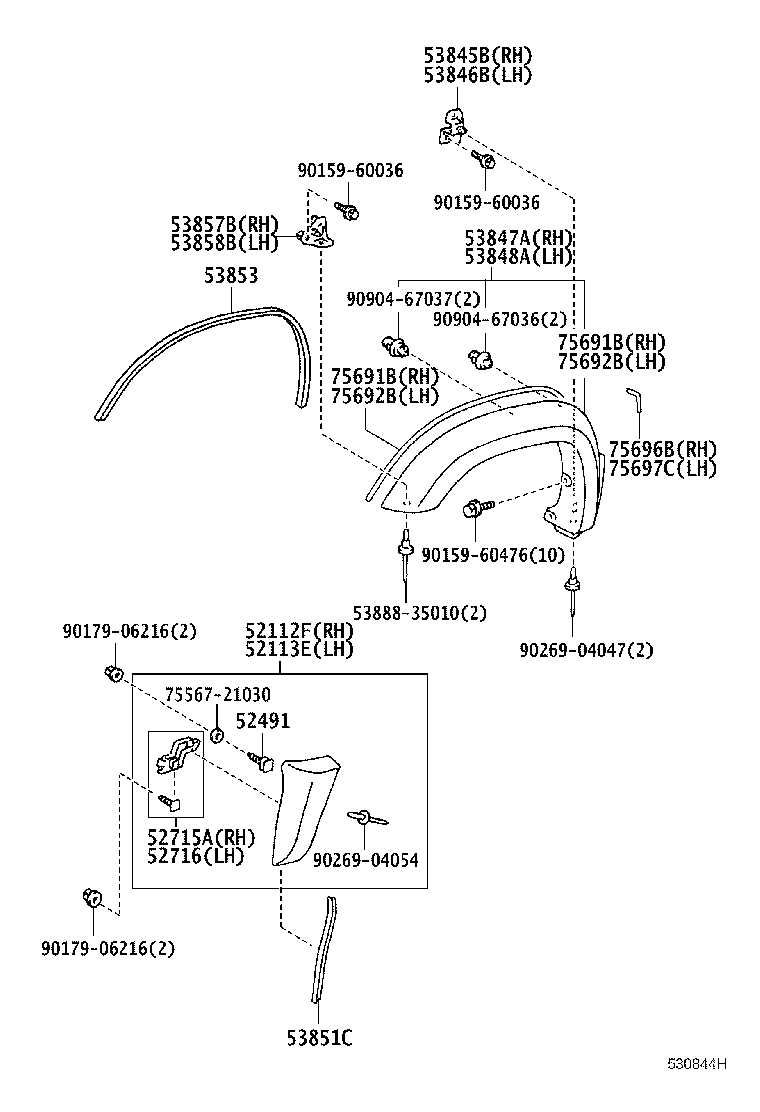 53845B(RH)
53846B(LH)

90159-60036

90159-60036

53857B(RH)
53858B(LH)

53847A(RH)
53848A(LH)

53853

90904-67037(2)
90904-67036(2)

75691B(RH)
75692B(LH)

75691B(RH)
75692B(LH)

75696B(RH)
75697C(LH)

90159-60476(10)

53888-35010(2)

90269-04047(2)

90179-06216(2)

52112F(RH)
52113E(LH)

75567-21030

52491

52715A(RH)
52716(LH)

90269-04054

90179-06216(2)

53851C

530844H