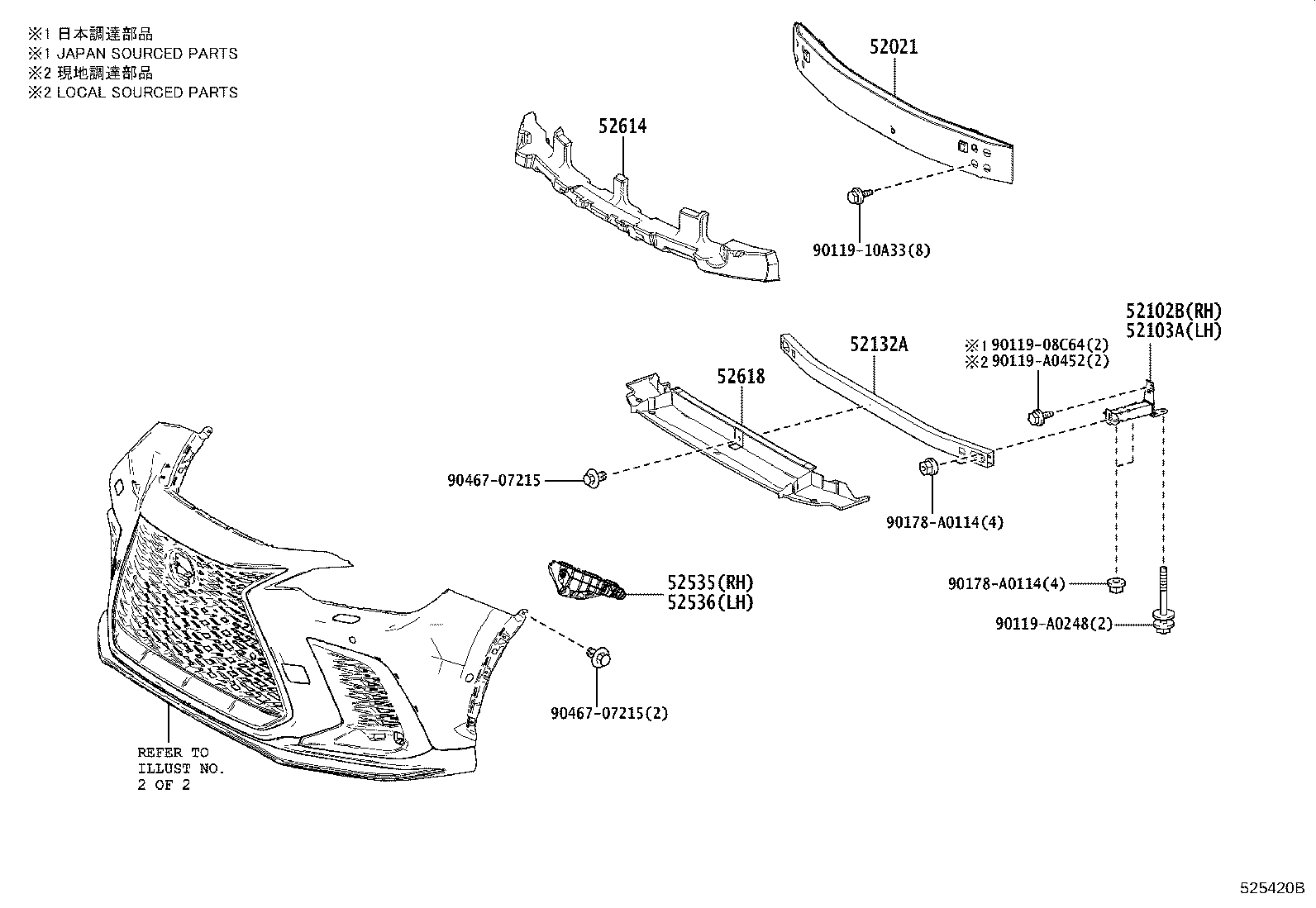 ※1 日本調達部品
※1 JAPAN SOURCED PARTS
※2 現地調達部品
※2 LOCAL SOURCED PARTS

52021

52614

90119-10A33(8)

52102B(RH)
52103A(LH)

52132A

※1 90119-08C64(2)
※2 90119-A0452(2)

52618

90467-07215

90178-A0114(4)

52535(RH)
52536(LH)

90178-A0114(4)

90119-A0248(2)

90467-07215(2)

REFER TO
ILLUST NO.
2 OF 2

525420B