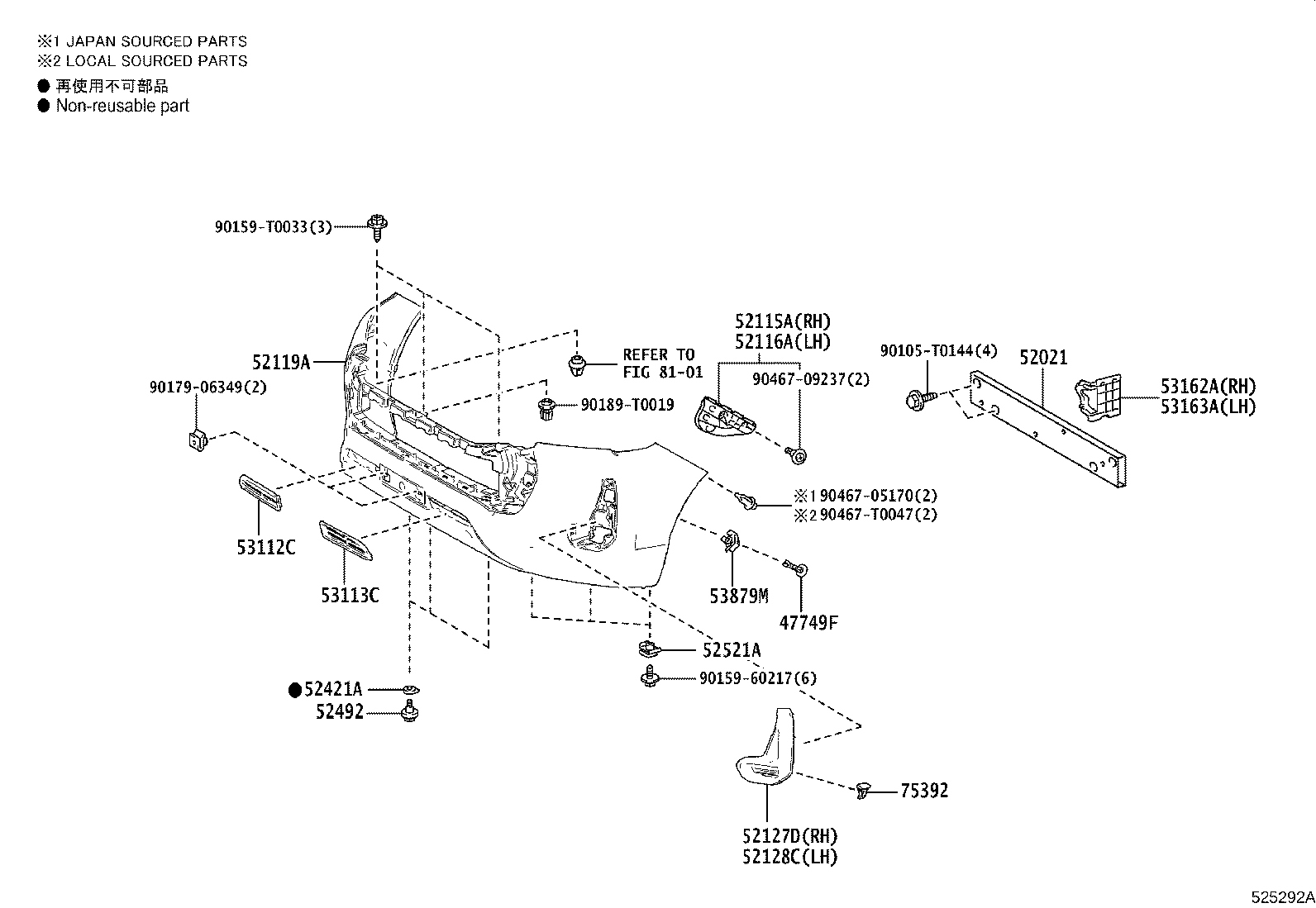 ※1 JAPAN SOURCED PARTS
※2 LOCAL SOURCED PARTS
● 再使用不可部品
● Non-reusable part

90159-T0033(3)

52119A

90179-06349(2)

REFER TO
FIG 81-01

90189-T0019

52115A(RH)
52116A(LH)

90467-09237(2)

90105-T0144(4)

52021

53162A(RH)
53163A(LH)

※1 90467-05170(2)
※2 90467-T0047(2)

53112C

53113C

53879M

47749F

52521A

90159-60217(6)

●52421A
52492

75392

52127D(RH)
52128C(LH)

525292A