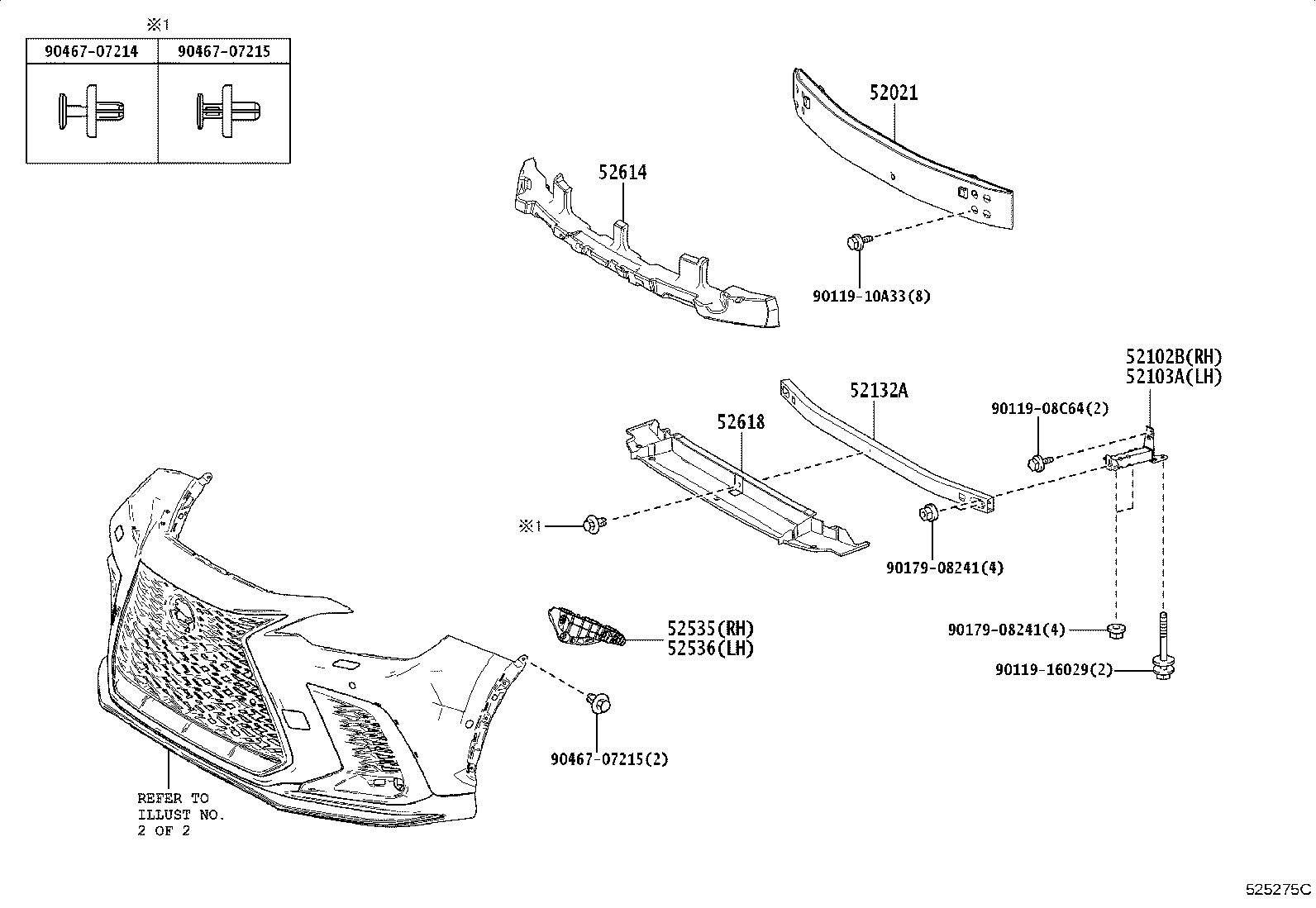 ※1

| 90467-07214 | 90467-07215 |
|---|---|
| | |

52021

52614

90119-10A33(8)

52102B(RH)
52103A(LH)

52132A

90119-08C64(2)

52618

※1

90179-08241(4)

52535(RH)
52536(LH)

90179-08241(4)

90119-16029(2)

90467-07215(2)

REFER TO
ILLUST NO.
2 OF 2

525275C