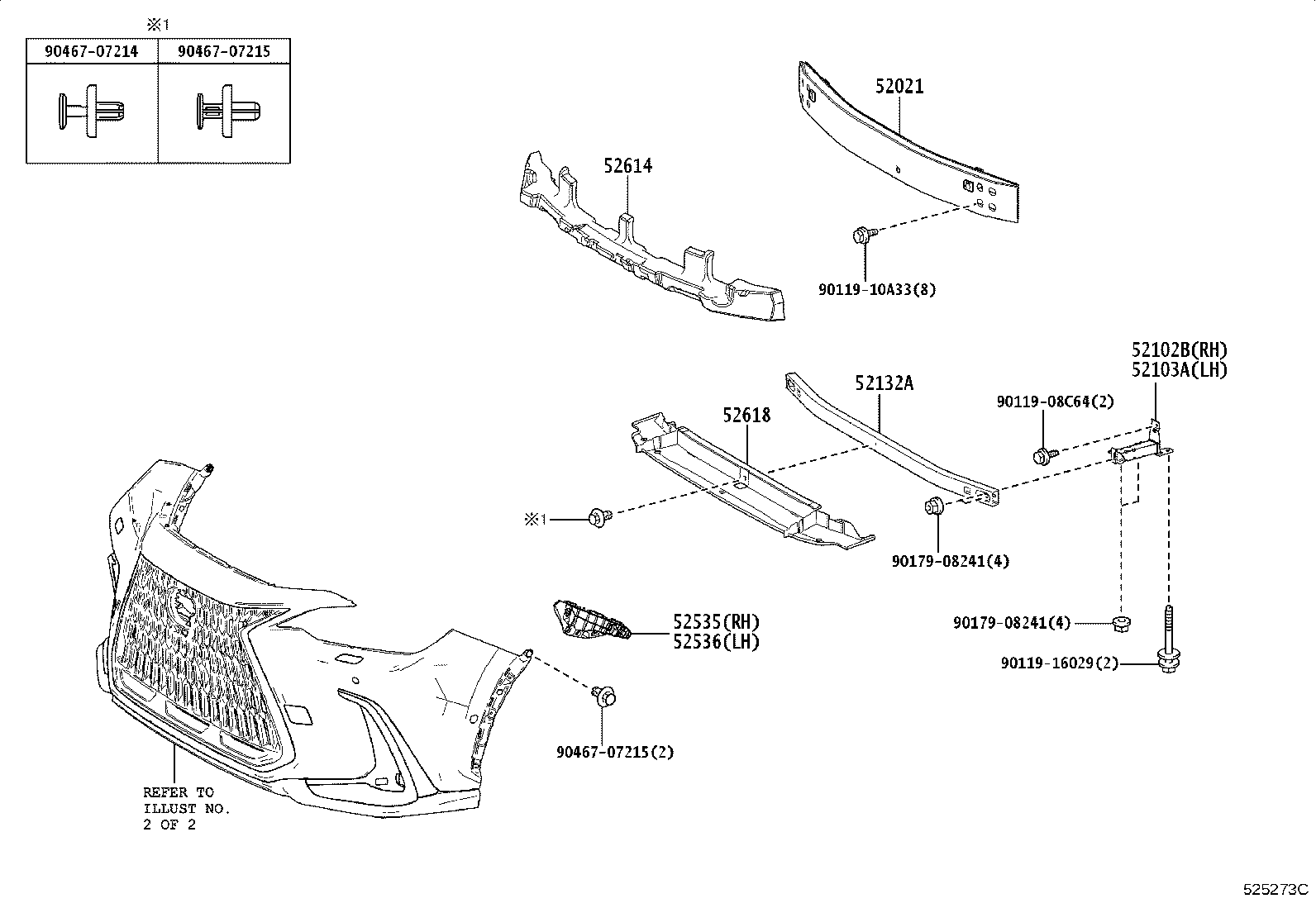 ※1

| 90467-07214 | 90467-07215 |
|---|---|
| | |

52021

52614

90119-10A33(8)

52102B(RH)
52103A(LH)

52132A

90119-08C64(2)

52618

※1

90179-08241(4)

52535(RH)
52536(LH)

90179-08241(4)

90119-16029(2)

90467-07215(2)

REFER TO
ILLUST NO.
2 OF 2

525273C