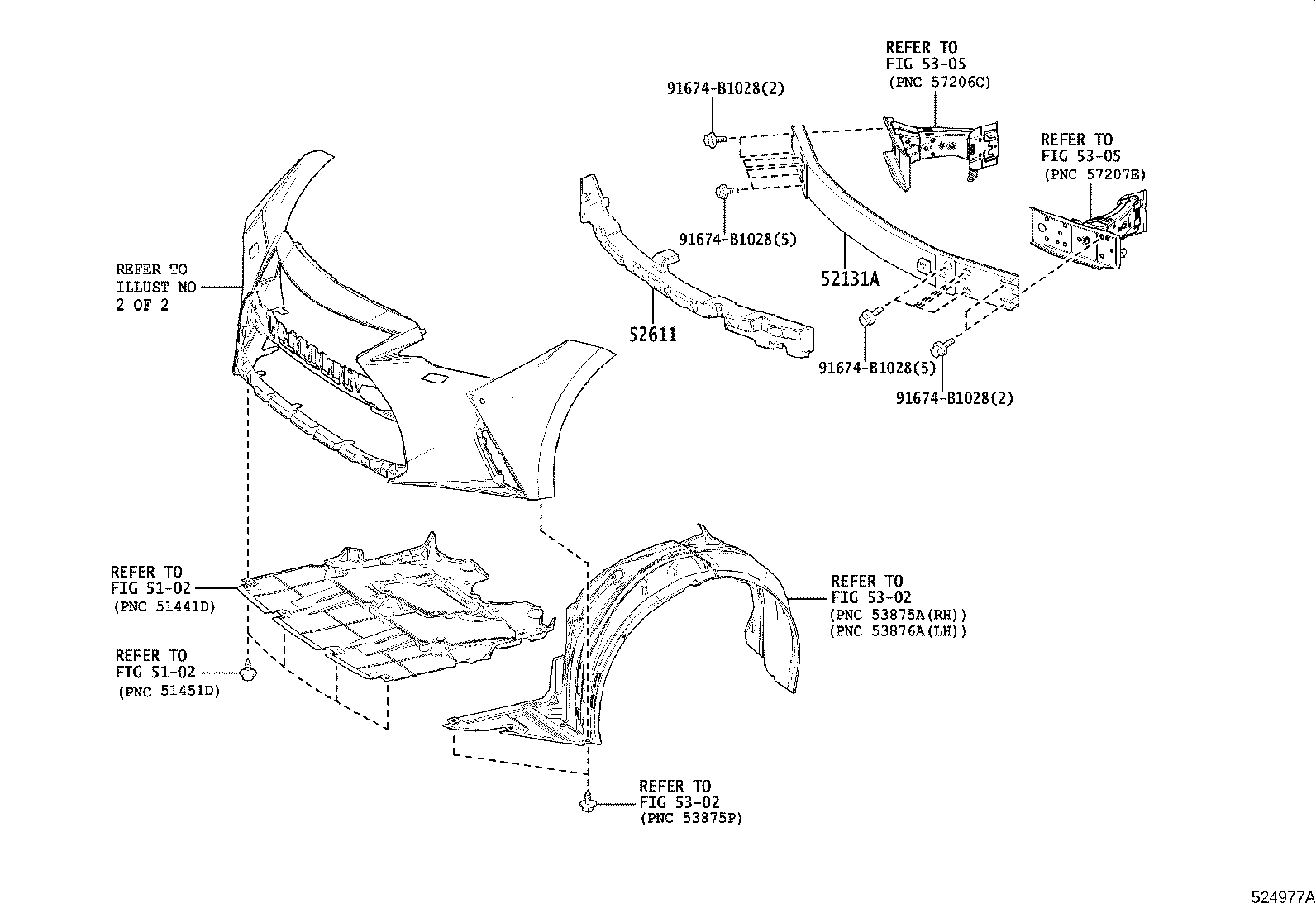 REFER TO
FIG 53-05
(PNC 57206C)

91674-B1028(2)

REFER TO
FIG 53-05
(PNC 57207E)

91674-B1028(5)

REFER TO
ILLUST NO
2 OF 2

52131A

52611

91674-B1028(5)

91674-B1028(2)

REFER TO
FIG 51-02
(PNC 51441D)

REFER TO
FIG 53-02
(PNC 53875A(RH))
(PNC 53876A(LH))

REFER TO
FIG 51-02
(PNC 51451D)

REFER TO
FIG 53-02
(PNC 53875P)

524977A