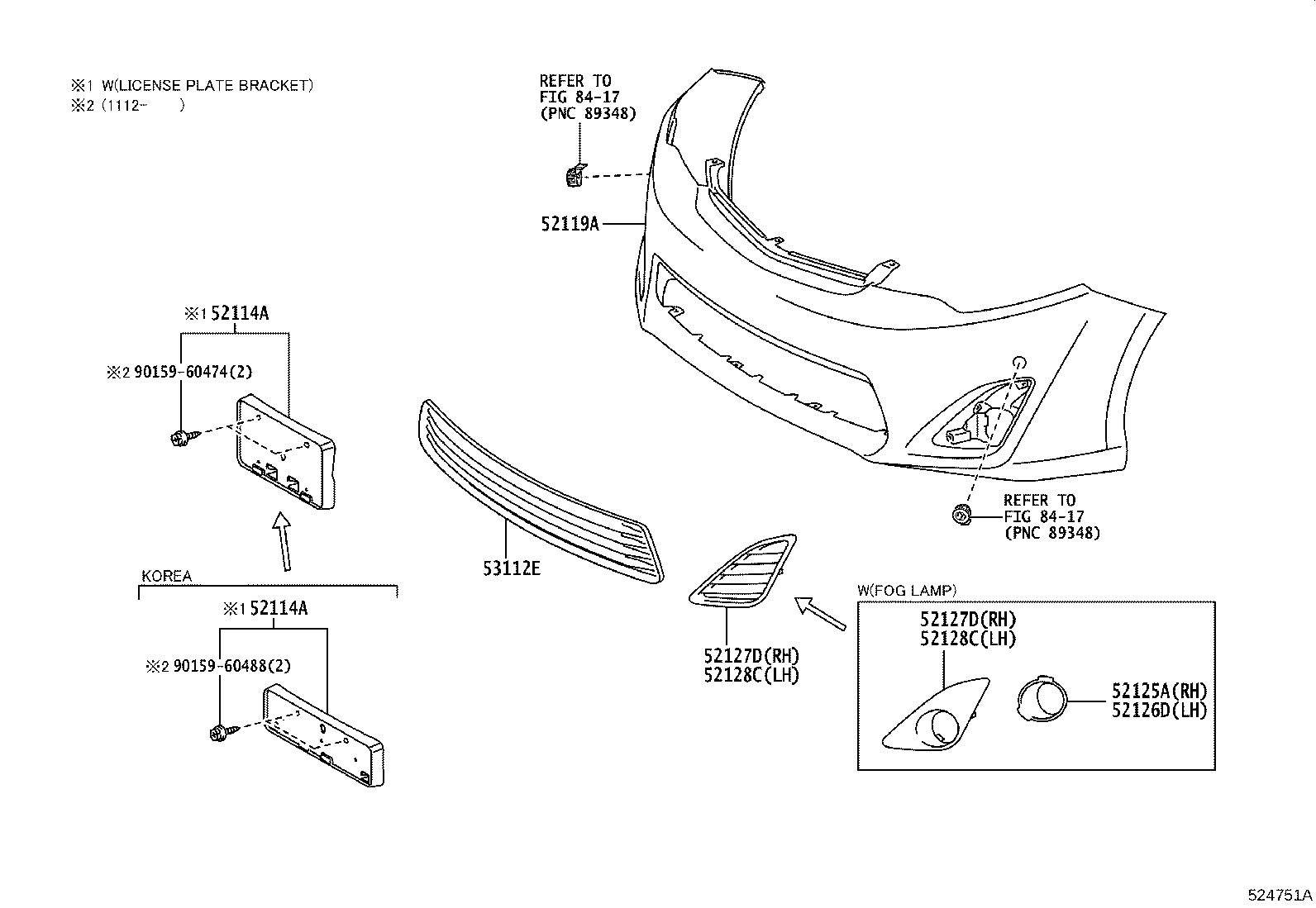 ※1 W(LICENSE PLATE BRACKET)
※2 (1112- )

REFER TO
FIG 84-17
(PNC 89348)

52119A

※1 52114A

※2 90159-60474(2)

53112E

REFER TO
FIG 84-17
(PNC 89348)

KOREA

※1 52114A

※2 90159-60488(2)

52127D(RH)
52128C(LH)

W(FOG LAMP)

52127D(RH)
52128C(LH)

52125A(RH)
52126D(LH)

524751A