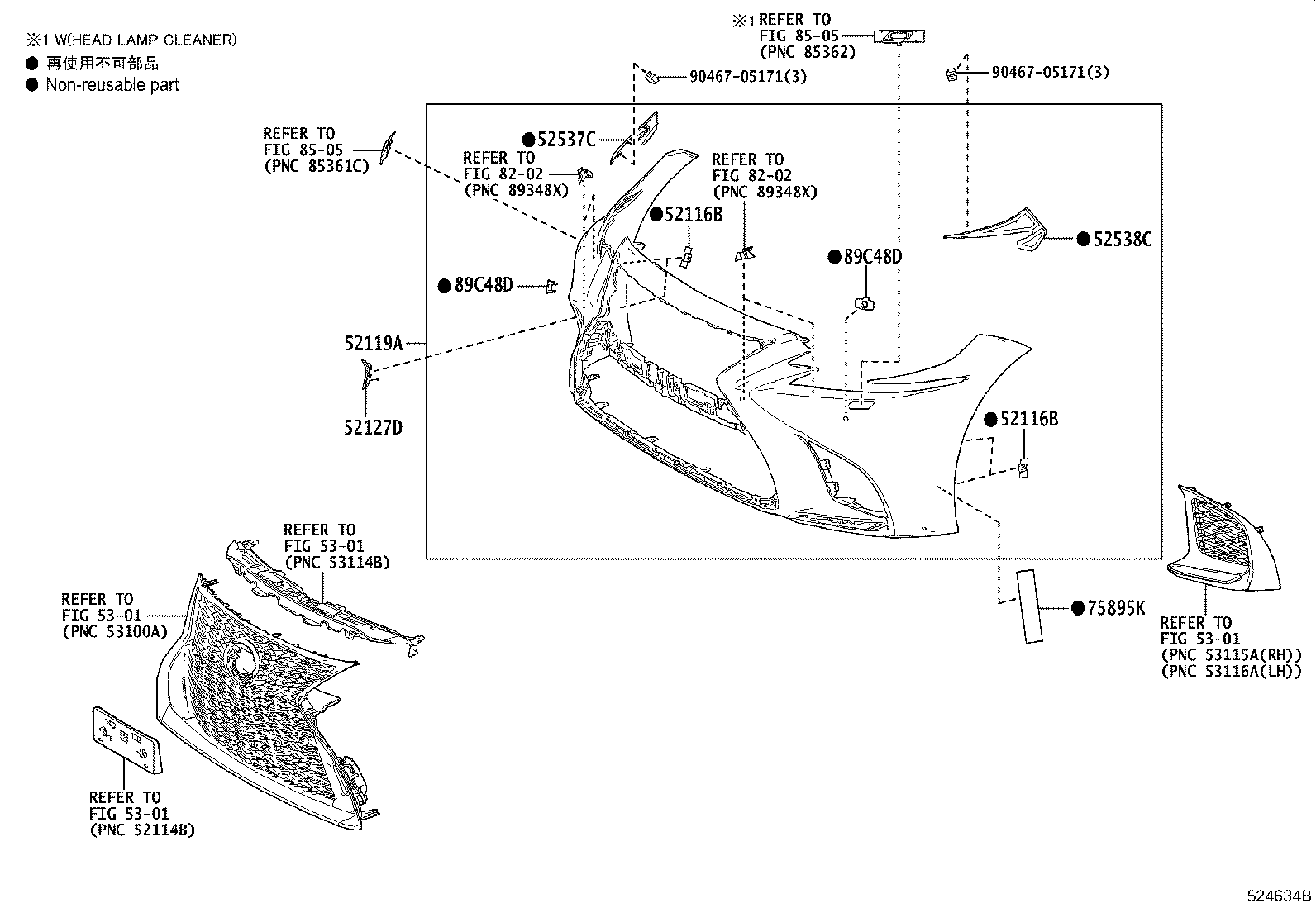 ※1 W(HEAD LAMP CLEANER)
● 再使用不可部品
● Non-reusable part

※1 REFER TO
FIG 85-05
(PNC 85362)

90467-05171(3)

90467-05171(3)

REFER TO
FIG 85-05
(PNC 85361C)

●52537C

REFER TO
FIG 82-02
(PNC 89348X)

REFER TO
FIG 82-02
(PNC 89348X)

●52116B

●52538C

●89C48D

●89C48D

52119A

52127D

●52116B

REFER TO
FIG 53-01
(PNC 53114B)

REFER TO
FIG 53-01
(PNC 53100A)

●75895K

REFER TO
FIG 53-01
(PNC 53115A(RH))
(PNC 53116A(LH))

REFER TO
FIG 53-01
(PNC 52114B)

524634B