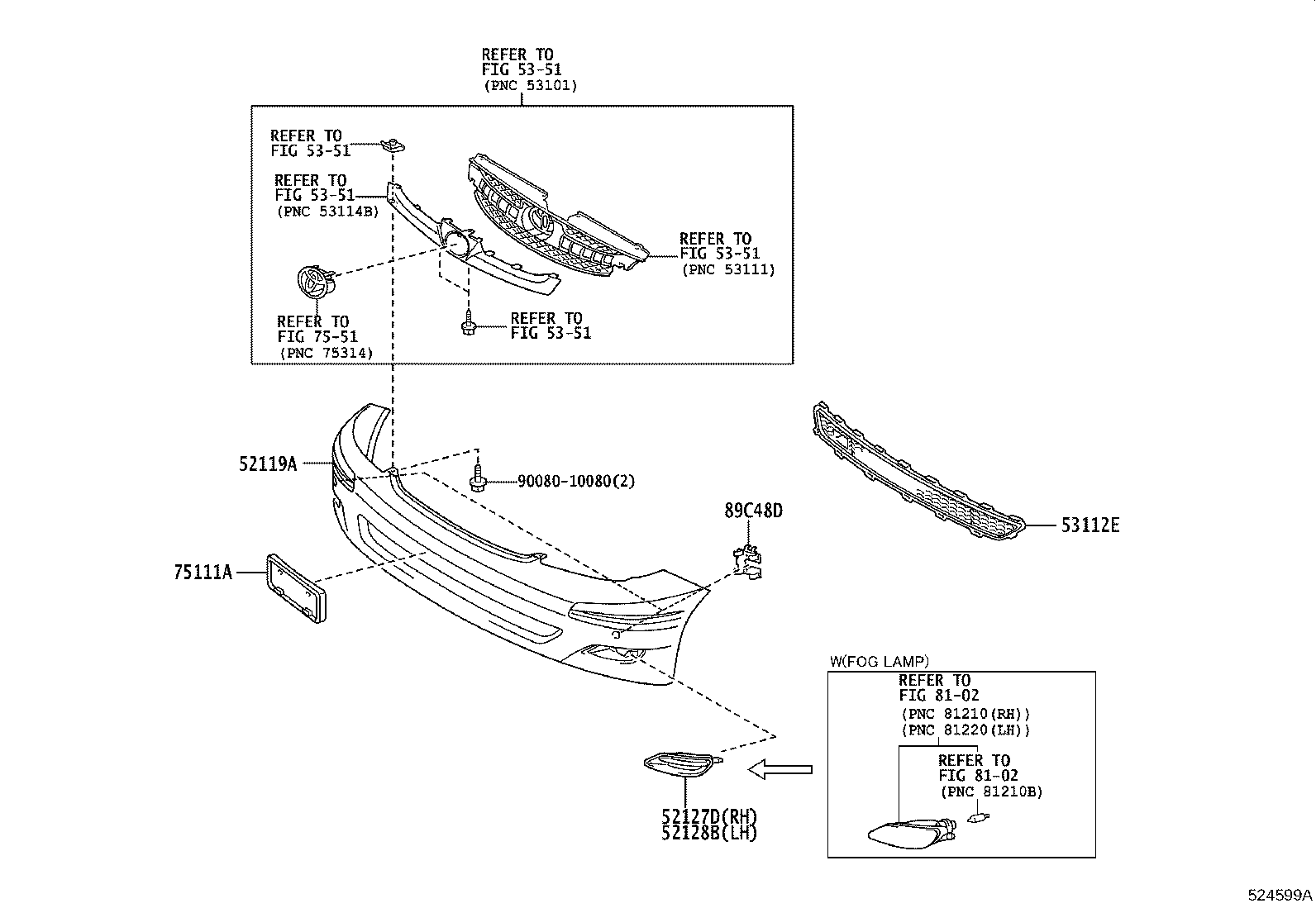 REFER TO
FIG 53-51
(PNC 53101)

REFER TO
FIG 53-51

REFER TO
FIG 53-51
(PNC 53114B)

REFER TO
FIG 53-51
(PNC 53111)

REFER TO
FIG 75-51
(PNC 75314)

REFER TO
FIG 53-51

52119A

90080-10080(2)

89C48D

53112E

75111A

W(FOG LAMP)

REFER TO
FIG 81-02
(PNC 81210(RH))
(PNC 81220(LH))

REFER TO
FIG 81-02
(PNC 81210B)

52127D(RH)
52128B(LH)

524599A