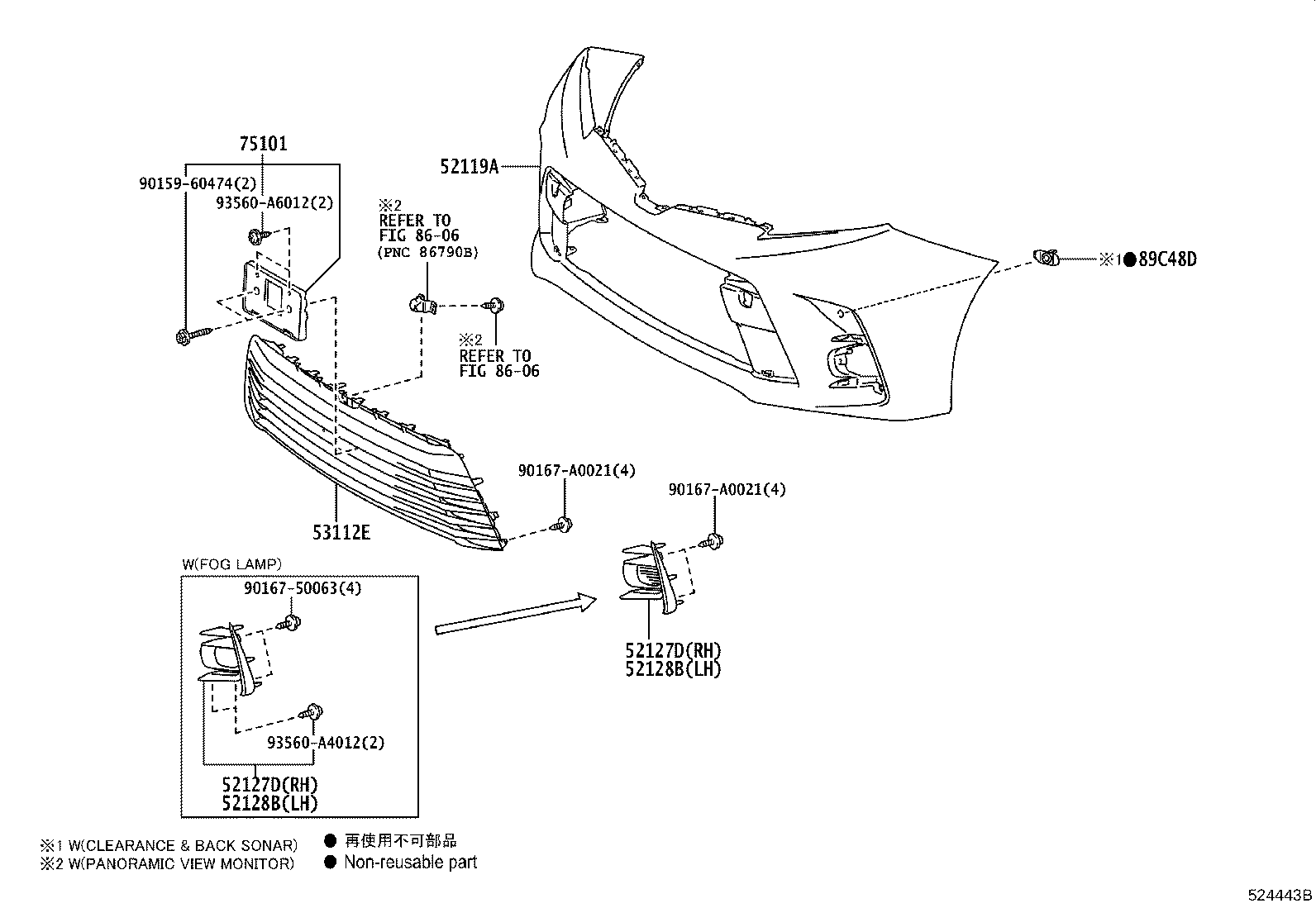 75101
90159-60474(2)
93560-A6012(2)
※2
REFER TO
FIG 86-06
(PNC 86790B)
52119A
※1●89C48D
※2
REFER TO
FIG 86-06
90167-A0021(4)
90167-A0021(4)
53112E
W(FOG LAMP)
90167-50063(4)
93560-A4012(2)
52127D(RH)
52128B(LH)
52127D(RH)
52128B(LH)
※1 W(CLEARANCE & BACK SONAR)
※2 W(PANORAMIC VIEW MONITOR)
● 再使用不可部品
● Non-reusable part
524443B