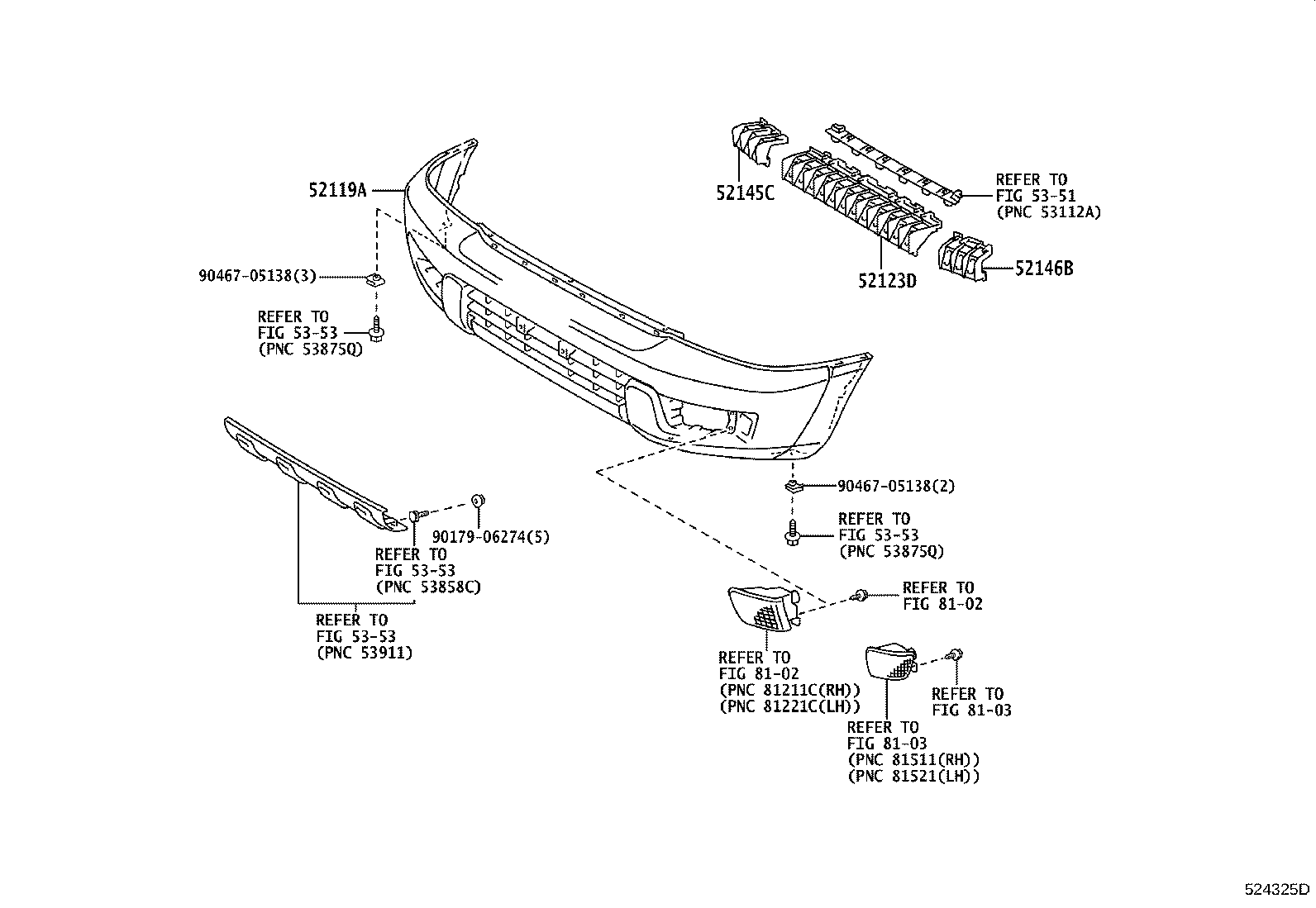 52119A

52145C

REFER TO
FIG 53-51
(PNC 53112A)

52123D

52146B

90467-05138(3)

REFER TO
FIG 53-53
(PNC 53875Q)

90467-05138(2)

REFER TO
FIG 53-53
(PNC 53875Q)

90179-06274(5)

REFER TO
FIG 53-53
(PNC 53858C)

REFER TO
FIG 53-53
(PNC 53911)

REFER TO
FIG 81-02

REFER TO
FIG 81-02
(PNC 81211C(RH))
(PNC 81221C(LH))

REFER TO
FIG 81-03

REFER TO
FIG 81-03
(PNC 81511(RH))
(PNC 81521(LH))

524325D