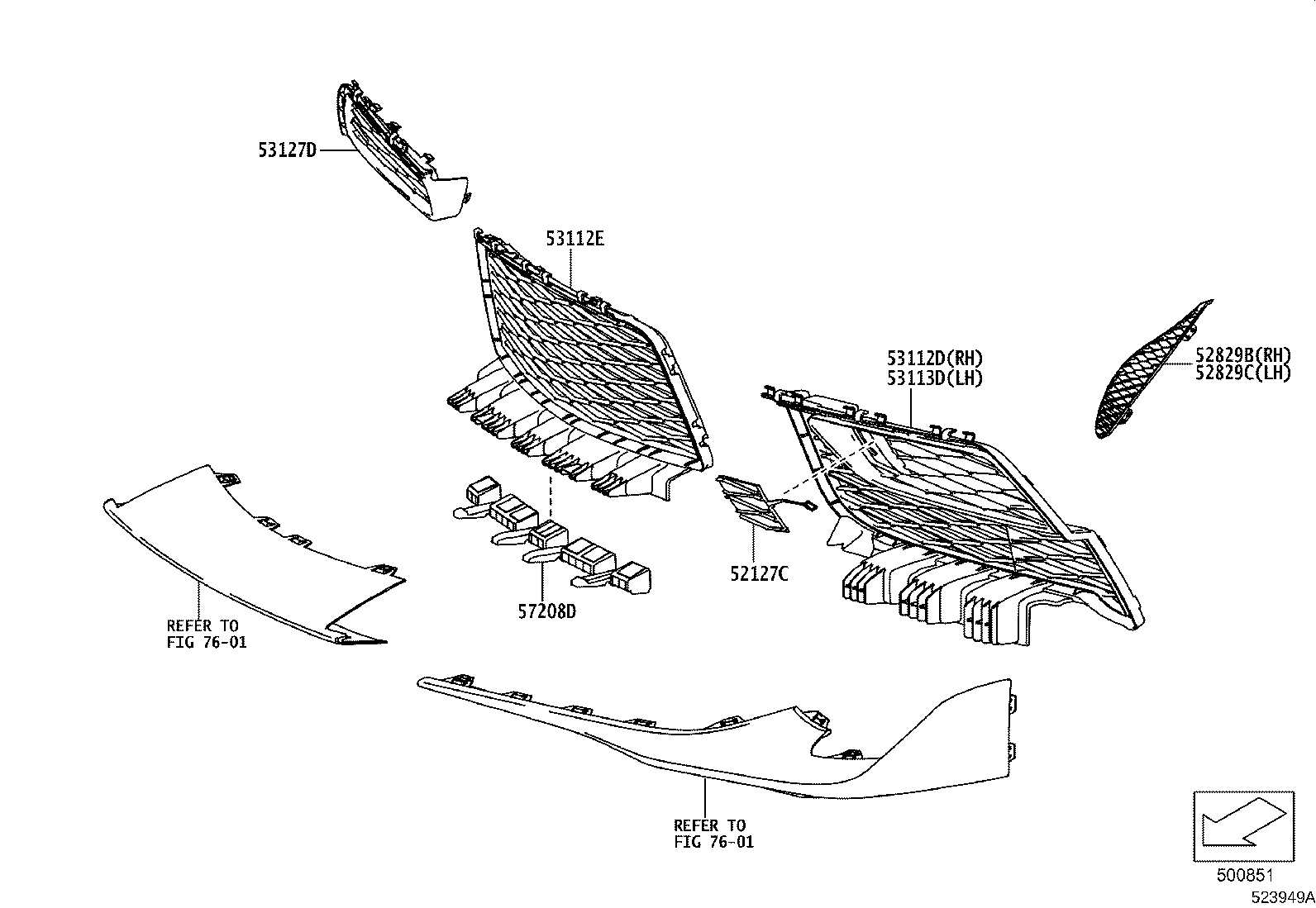 53127D

53112E

53112D(RH)
53113D(LH)

52829B(RH)
52829C(LH)

52127C

57208D

REFER TO
FIG 76-01

REFER TO
FIG 76-01

500851

523949A