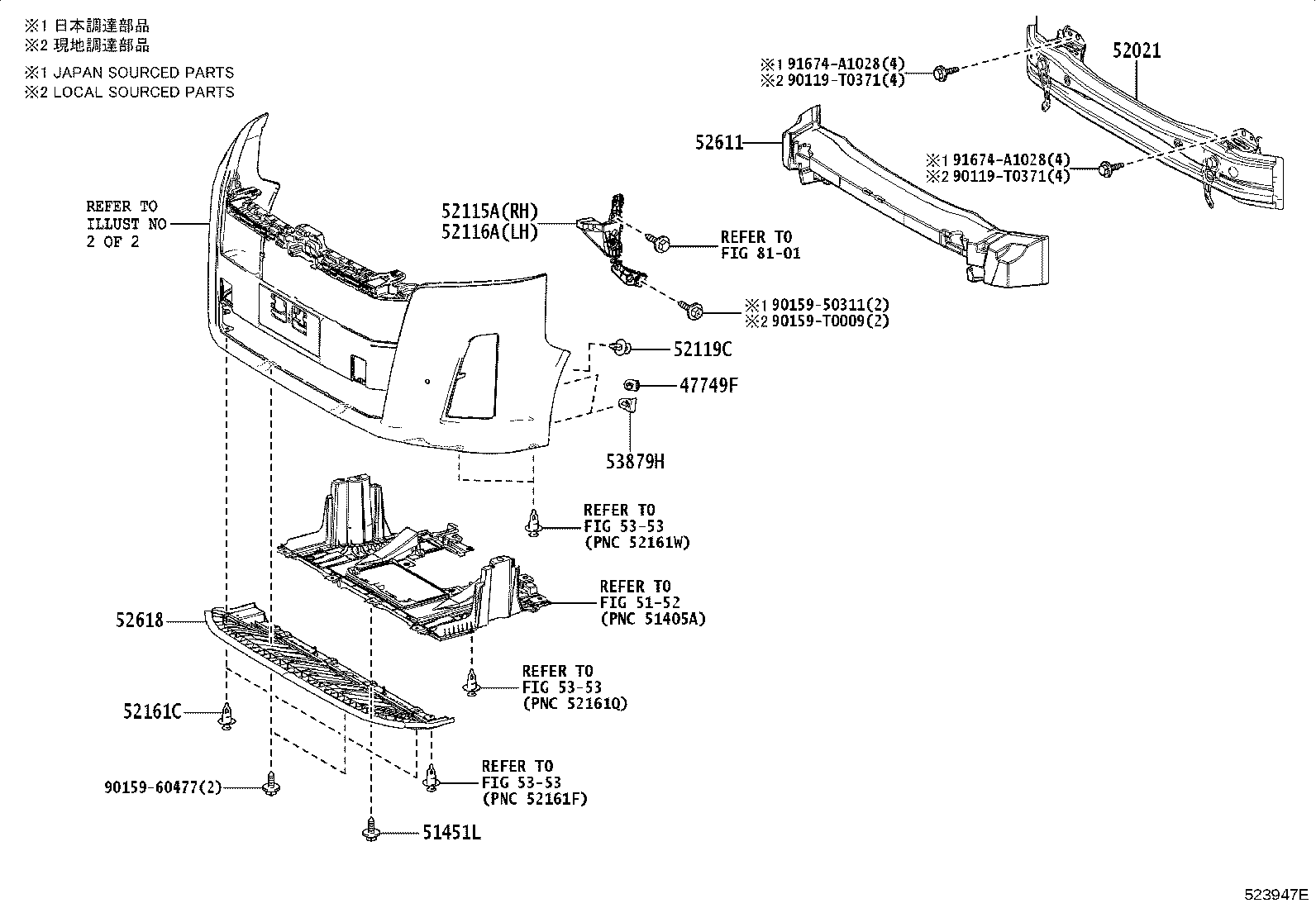 ※1 日本調達部品
※2 現地調達部品

※1 JAPAN SOURCED PARTS
※2 LOCAL SOURCED PARTS

※1 91674-A1028(4)
※2 90119-T0371(4)

52021

52611

※1 91674-A1028(4)
※2 90119-T0371(4)

REFER TO ILLUST NO 2 OF 2

52115A(RH)
52116A(LH)

REFER TO FIG 81-01

※1 90159-50311(2)
※2 90159-T0009(2)

52119C

47749F

53879H

REFER TO FIG 53-53 (PNC 52161W)

REFER TO FIG 51-52 (PNC 51405A)

52618

REFER TO FIG 53-53 (PNC 52161Q)

52161C

90159-60477(2)

REFER TO FIG 53-53 (PNC 52161F)

51451L

523947E