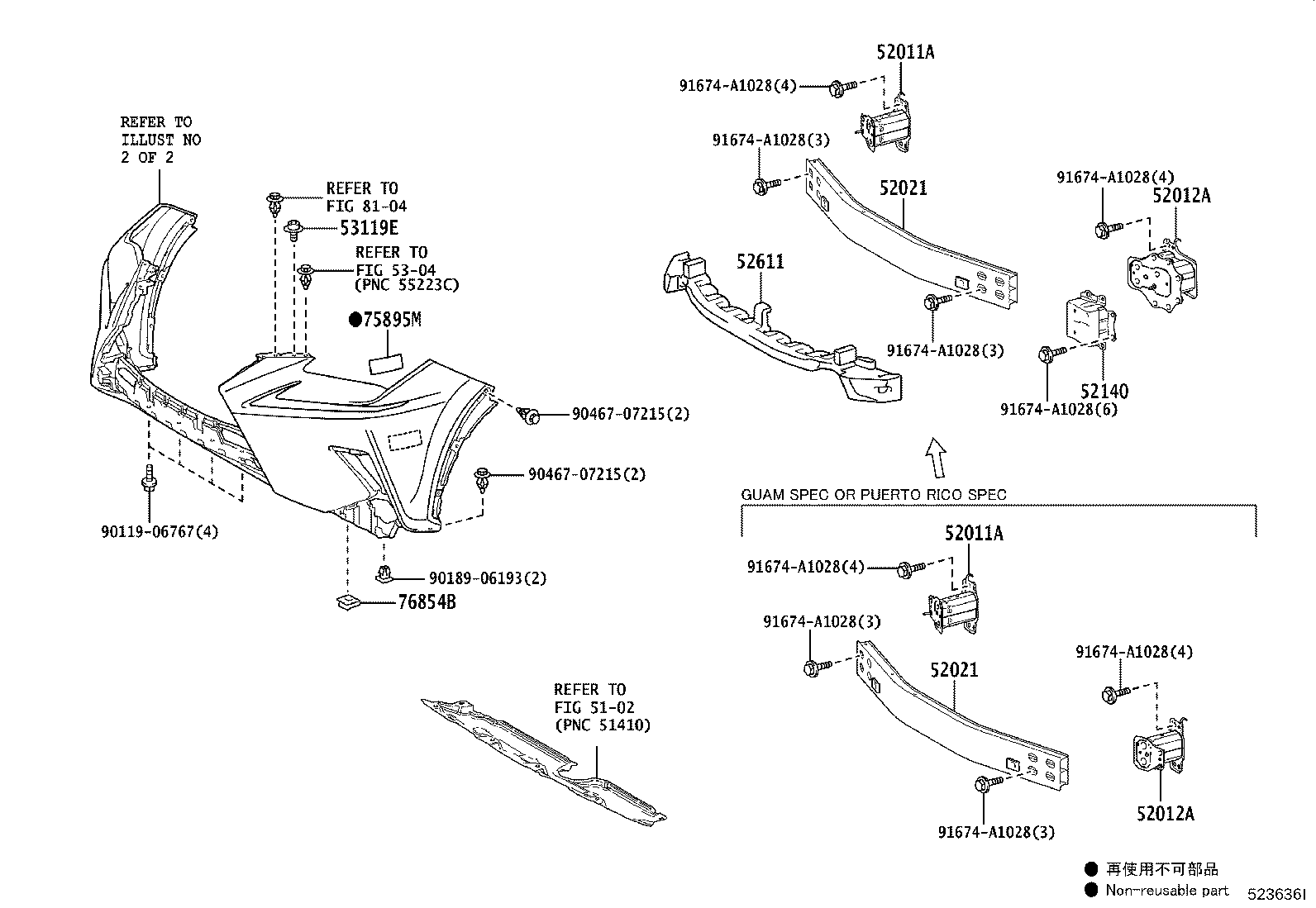 REFER TO
ILLUST NO
2 OF 2

REFER TO
FIG 81-04

53119E

REFER TO
FIG 53-04
(PNC 55223C)

●75895M

90467-07215(2)

90467-07215(2)

90119-06767(4)

90189-06193(2)

76854B

REFER TO
FIG 51-02
(PNC 51410)

52011A

91674-A1028(4)

91674-A1028(3)

52021

91674-A1028(4)

52012A

52611

91674-A1028(3)

52140

91674-A1028(6)

GUAM SPEC OR PUERTO RICO SPEC

52011A

91674-A1028(4)

91674-A1028(3)

52021

91674-A1028(4)

91674-A1028(3)

52012A

● 再使用不可部品
● Non-reusable part

523636I