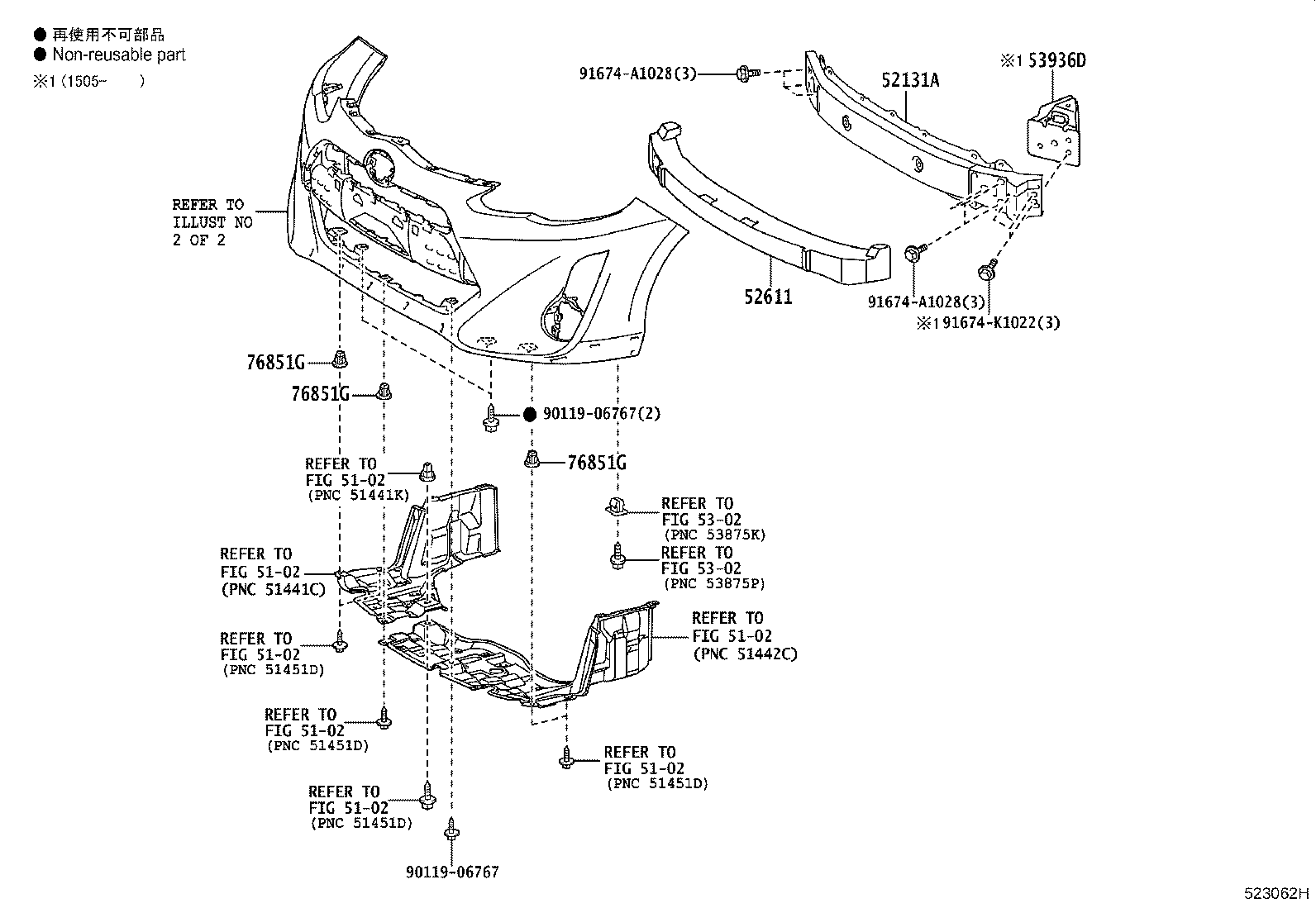 ● 再使用不可部品
● Non-reusable part
※1 (1505~ )

91674-A1028(3)
52131A
※1 53936D

REFER TO ILLUST NO 2 OF 2

52611
91674-A1028(3)
※1 91674-K1022(3)

76851G
76851G
● 90119-06767(2)
76851G

REFER TO FIG 51-02 (PNC 51441K)

REFER TO FIG 53-02 (PNC 53875K)

REFER TO FIG 53-02 (PNC 53875P)

REFER TO FIG 51-02 (PNC 51441C)

REFER TO FIG 51-02 (PNC 51442C)

REFER TO FIG 51-02 (PNC 51451D)

REFER TO FIG 51-02 (PNC 51451D)

REFER TO FIG 51-02 (PNC 51451D)

REFER TO FIG 51-02 (PNC 51451D)

90119-06767

523062H