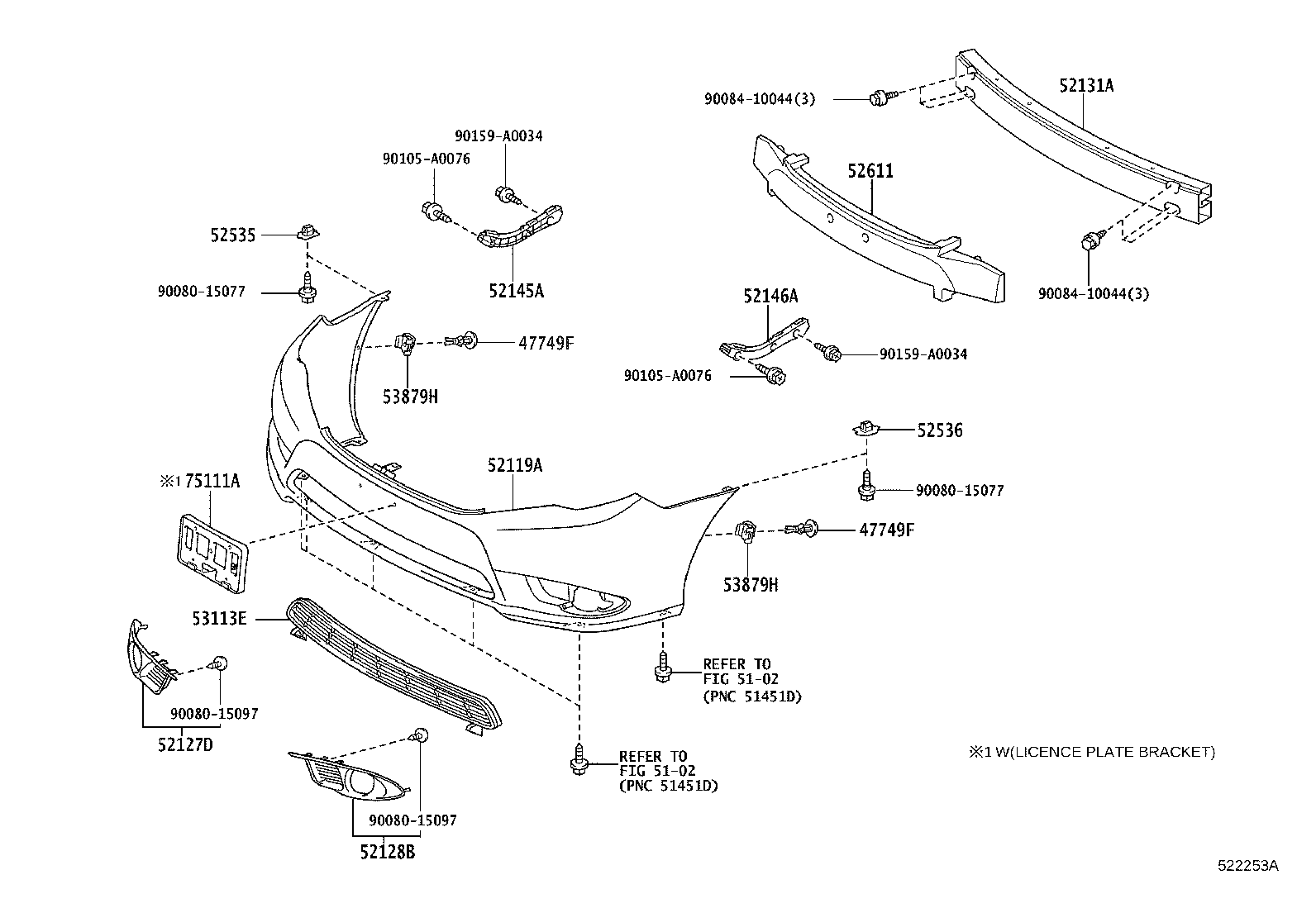 90084-10044(3)
52131A
90159-A0034
90105-A0076
52611
52535
90080-15077
52145A
90084-10044(3)
52146A
47749F
90159-A0034
90105-A0076
53879H
52536
52119A
※1 75111A
90080-15077
47749F
53879H
53113E
REFER TO FIG 51-02 (PNC 51451D)
90080-15097
52127D
REFER TO FIG 51-02 (PNC 51451D)
※1 W(LICENCE PLATE BRACKET)
90080-15097
52128B
522253A