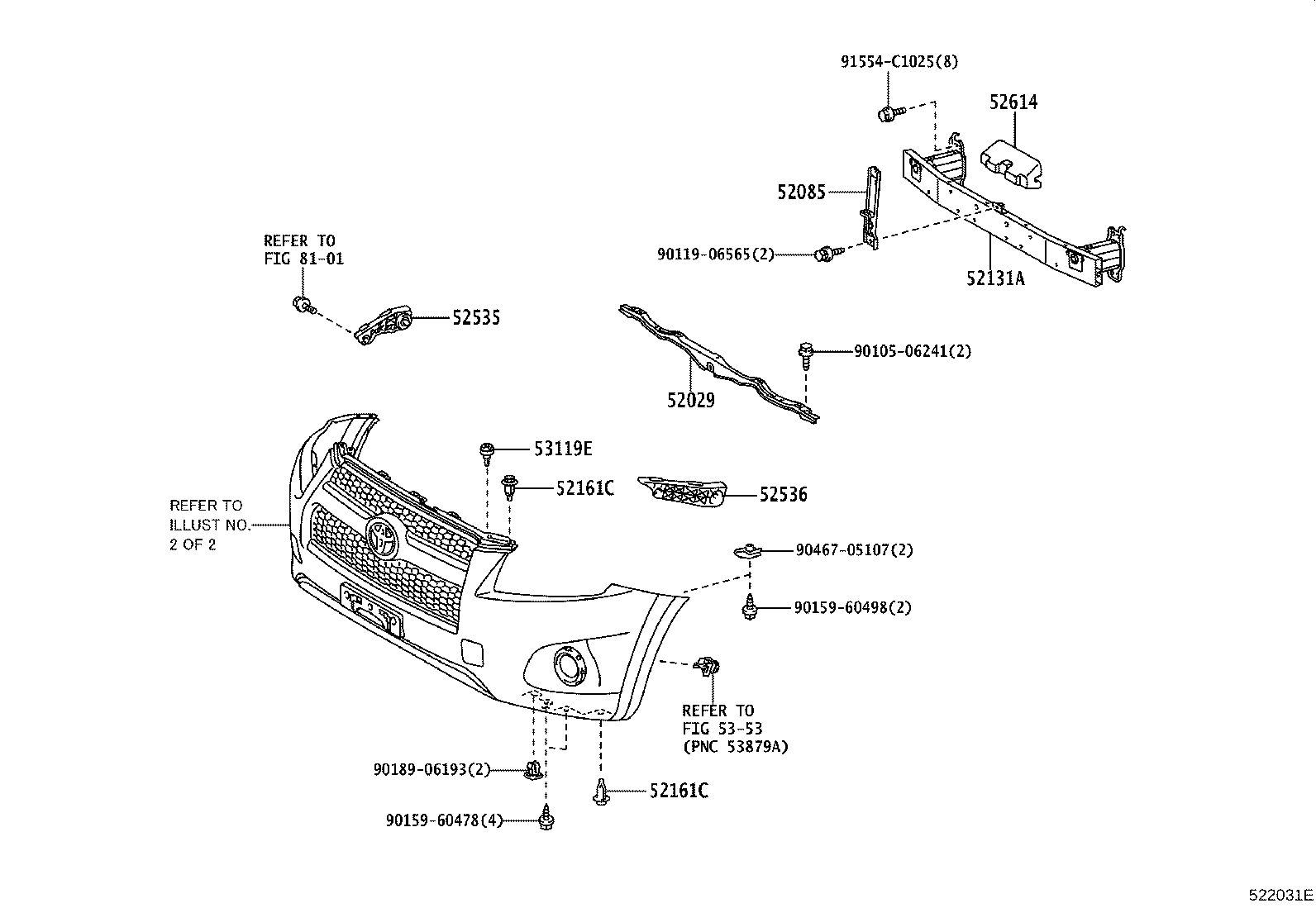 91554-C1025(8)

52614

52085

90119-06565(2)

52131A

REFER TO
FIG 81-01

52535

90105-06241(2)

52029

53119E

52161C

52536

REFER TO
ILLUST NO.
2 OF 2

90467-05107(2)

90159-60498(2)

REFER TO
FIG 53-53
(PNC 53879A)

90189-06193(2)

52161C

90159-60478(4)

522031E