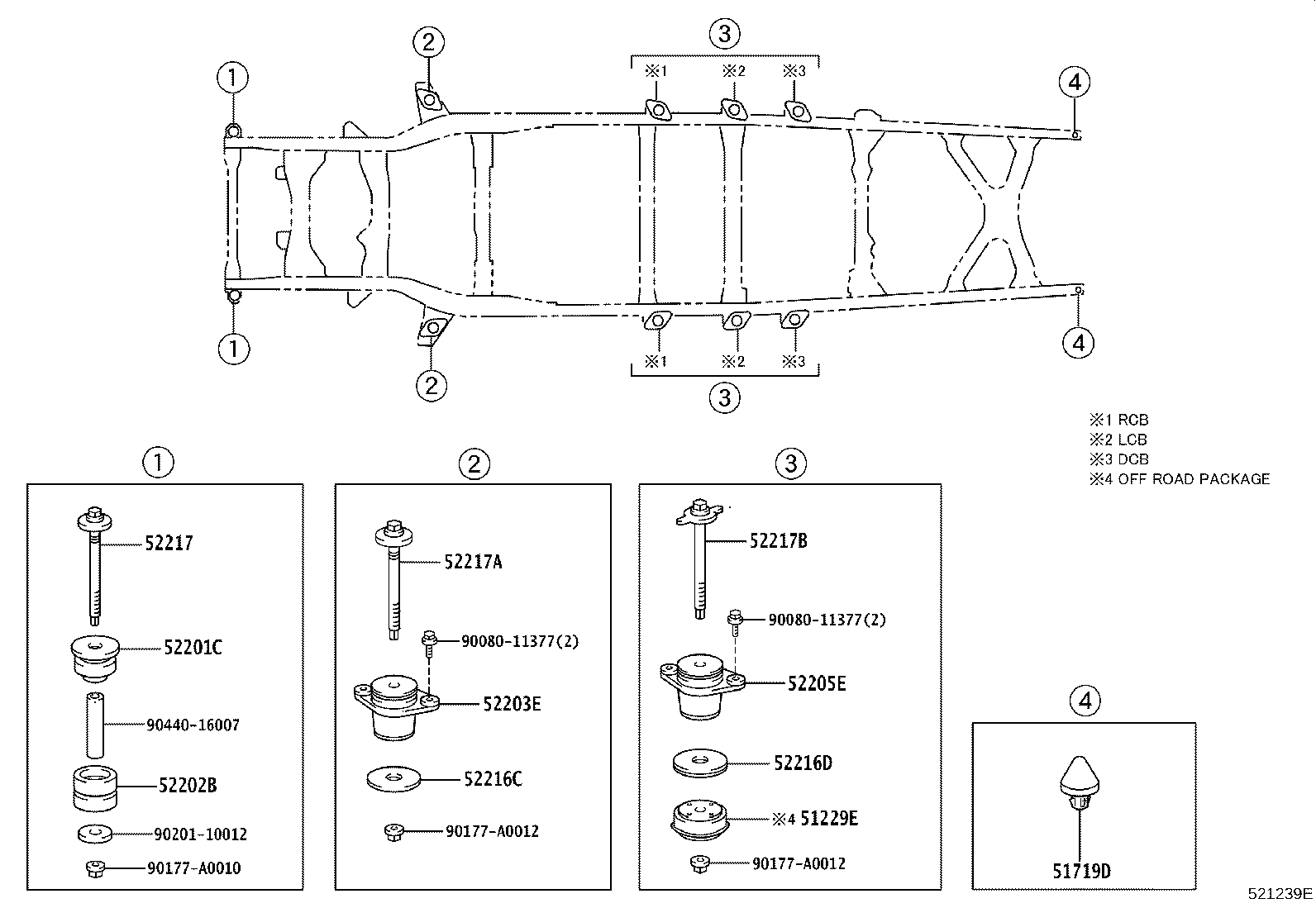 ①
②
③
※1 ※2 ※3
④
①
②
※1 ※2 ※3
③
④

※1 RCB
※2 LCB
※3 DCB
※4 OFF ROAD PACKAGE

①
52217
52201C
90440-16007
52202B
90201-10012
90177-A0010

②
52217A
90080-11377(2)
52203E
52216C
90177-A0012

③
52217B
90080-11377(2)
52205E
52216D
※4 51229E
90177-A0012

④
51719D

521239E