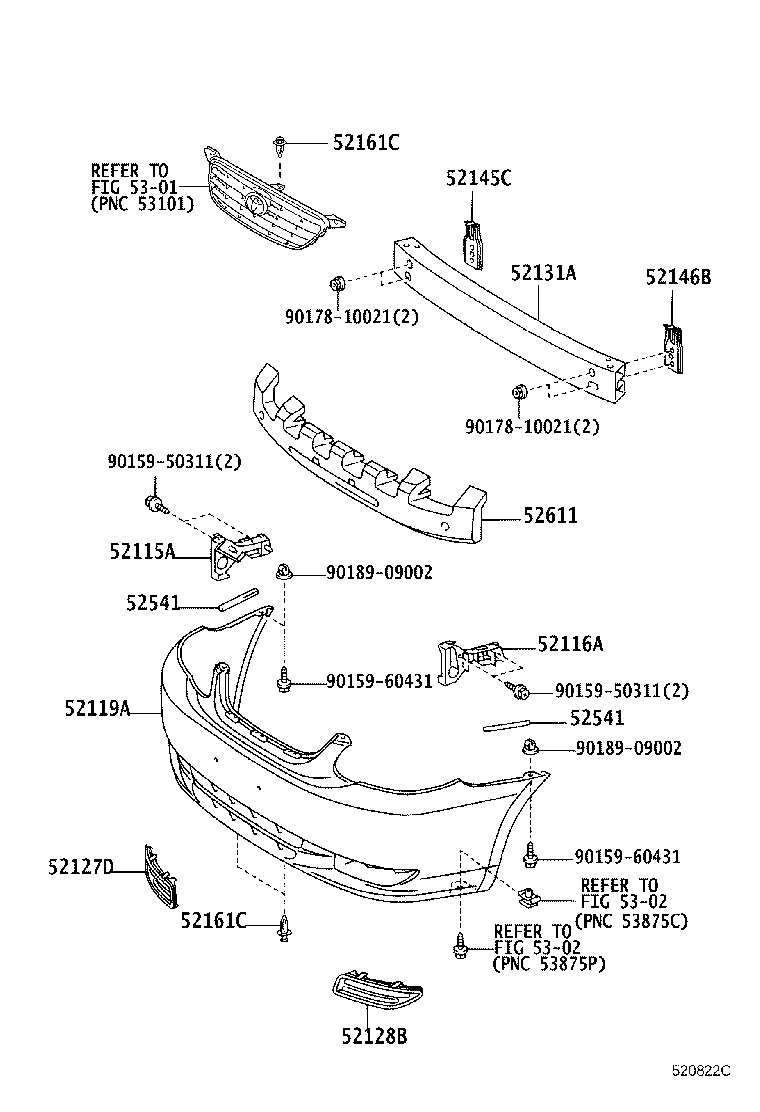 52161C

REFER TO
FIG 53-01
(PNC 53101)

52145C

52131A

52146B

90178-10021(2)

90178-10021(2)

90159-50311(2)

52611

52115A

90189-09002

52541

52116A

90159-60431

90159-50311(2)

52119A

52541

90189-09002

90159-60431

52127D

REFER TO
FIG 53-02
(PNC 53875C)

52161C

REFER TO
FIG 53-02
(PNC 53875P)

52128B

520822C