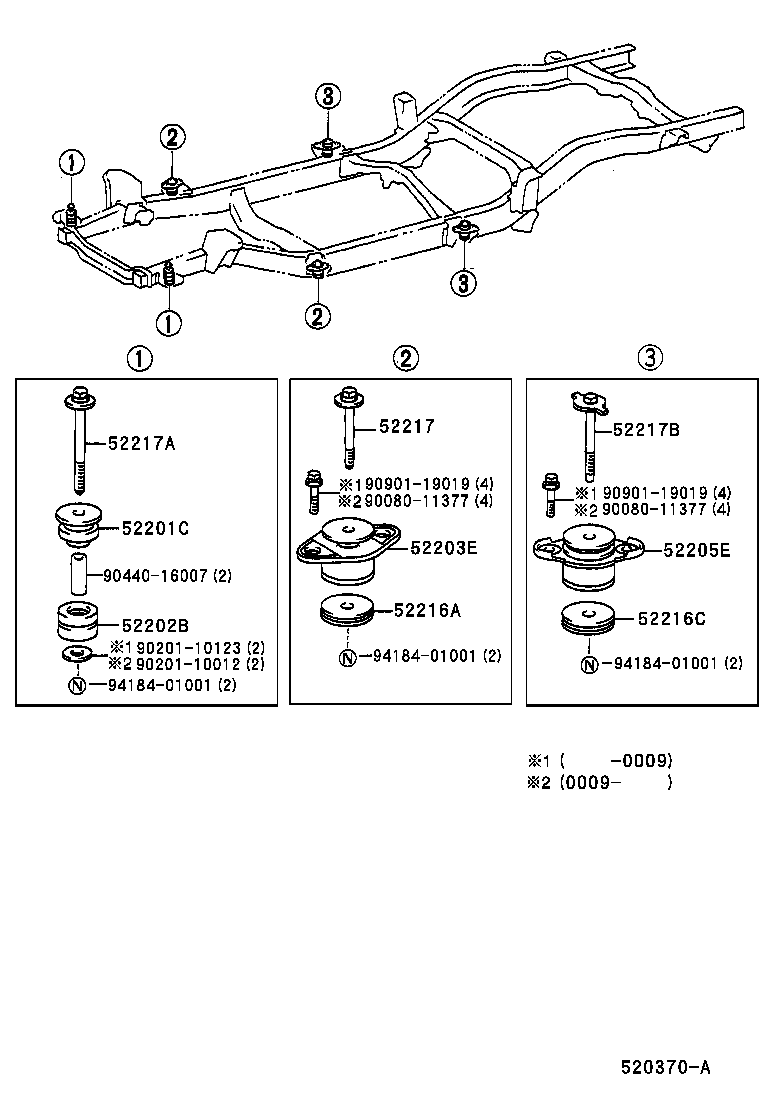 3
2
1
3
1
2

1

52217A
52201C
90440-16007 (2)
52202B
※1 90201-10123 (2)
※2 90201-10012 (2)
N 94184-01001 (2)

2

52217
※1 90901-19019 (4)
※2 90080-11377 (4)
52203E
52216A
N 94184-01001 (2)

3

52217B
※1 90901-19019 (4)
※2 90080-11377 (4)
52205E
52216C
N 94184-01001 (2)

※1 ( -0009)
※2 (0009- )

520370-A