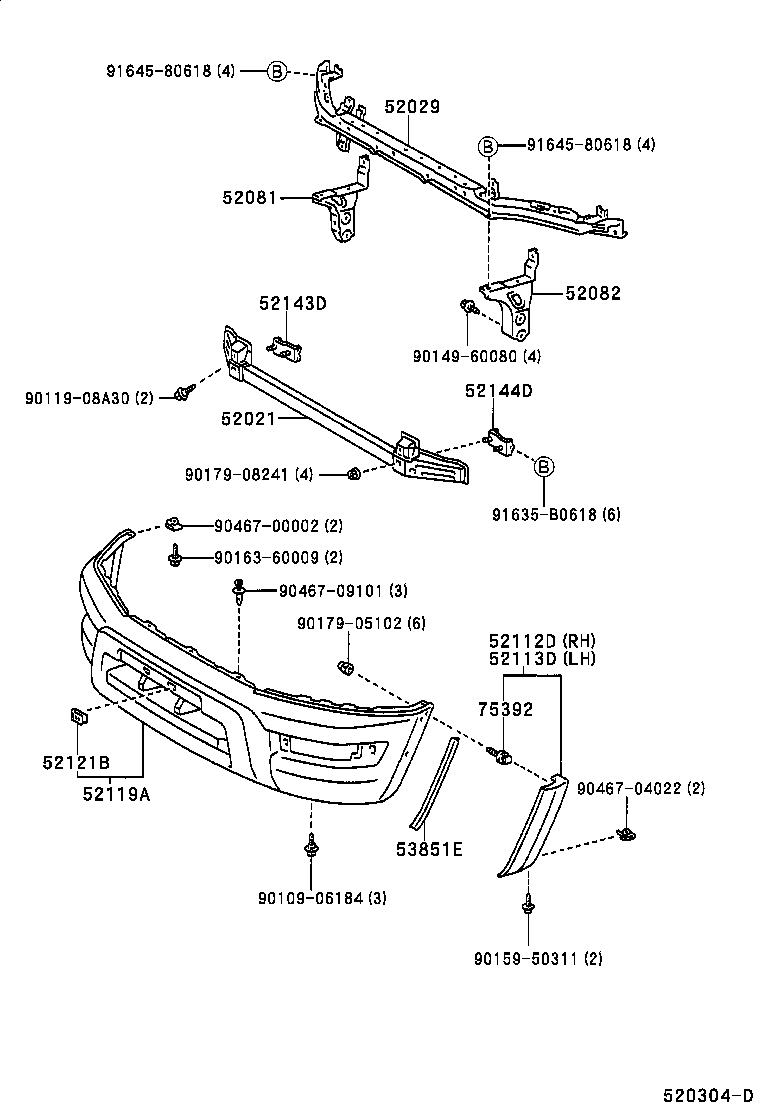 91645-80618 (4) B
52029
B 91645-80618 (4)
52081
52082
52143D
90149-60080 (4)
90119-08A30 (2)
52144D
52021
90179-08241 (4)
B
91635-B0618 (6)
90467-00002 (2)
90163-60009 (2)
90467-09101 (3)
90179-05102 (6)
52112D (RH)
52113D (LH)
75392
52121B
52119A
90467-04022 (2)
53851E
90109-06184 (3)
90159-50311 (2)
520304-D