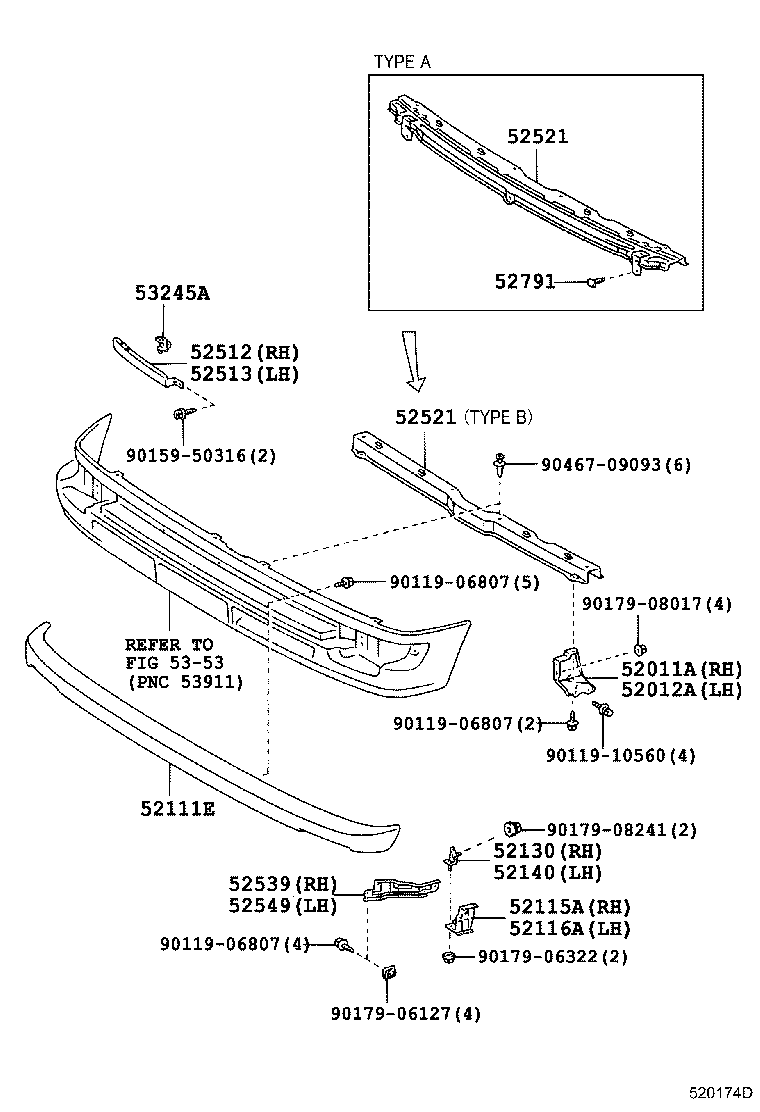 TYPE A

52521

52791

53245A

52512(RH)
52513(LH)

90159-50316(2)

52521 (TYPE B)

90467-09093(6)

90119-06807(5)

90179-08017(4)

REFER TO
FIG 53-53
(PNC 53911)

52011A(RH)
52012A(LH)

90119-06807(2)

90119-10560(4)

52111E

90179-08241(2)

52130(RH)
52140(LH)

52539(RH)
52549(LH)

52115A(RH)
52116A(LH)

90119-06807(4)

90179-06322(2)

90179-06127(4)

520174D