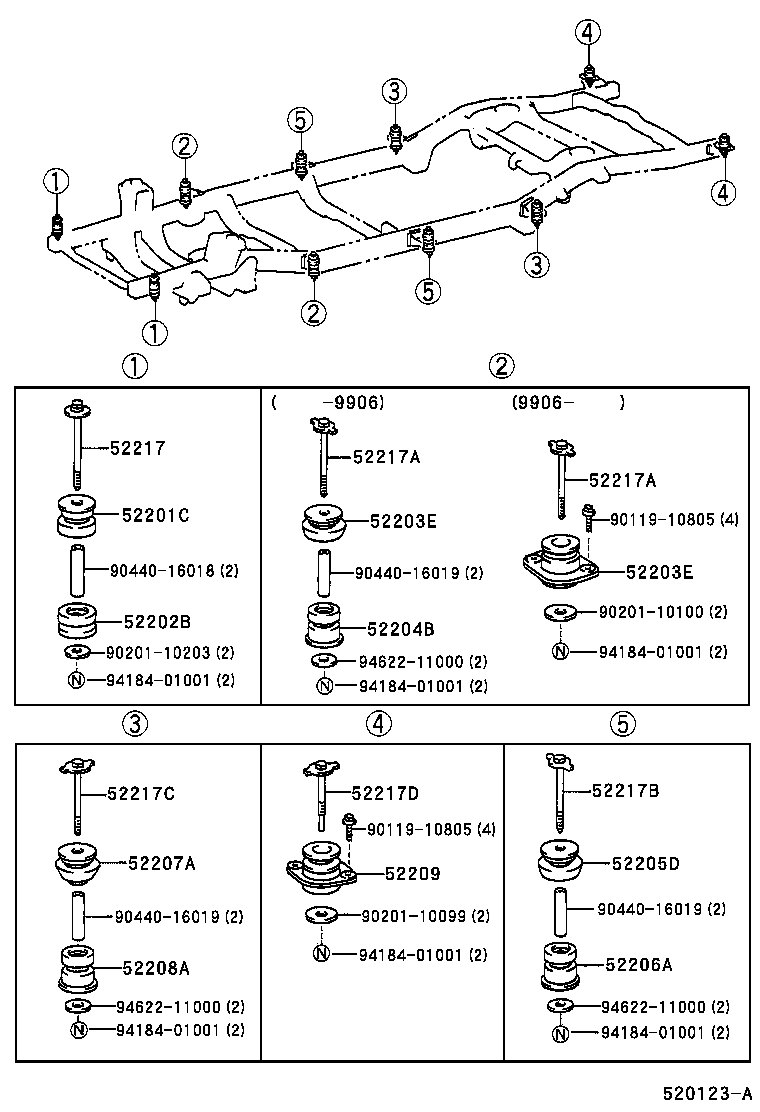 ④
③
⑤
②
①
④
③
⑤
②
①

① ②

52217
52201C
90440-16018 (2)
52202B
90201-10203 (2)
Ⓝ 94184-01001 (2)

( -9906)
52217A
52203E
90440-16019 (2)
52204B
94622-11000 (2)
Ⓝ 94184-01001 (2)

(9906- )
52217A
90119-10805 (4)
52203E
90201-10100 (2)
Ⓝ 94184-01001 (2)

③ ④ ⑤

52217C
52207A
90440-16019 (2)
52208A
94622-11000 (2)
Ⓝ 94184-01001 (2)

52217D
90119-10805 (4)
52209
90201-10099 (2)
Ⓝ 94184-01001 (2)

52217B
52205D
90440-16019 (2)
52206A
94622-11000 (2)
Ⓝ 94184-01001 (2)

520123-A