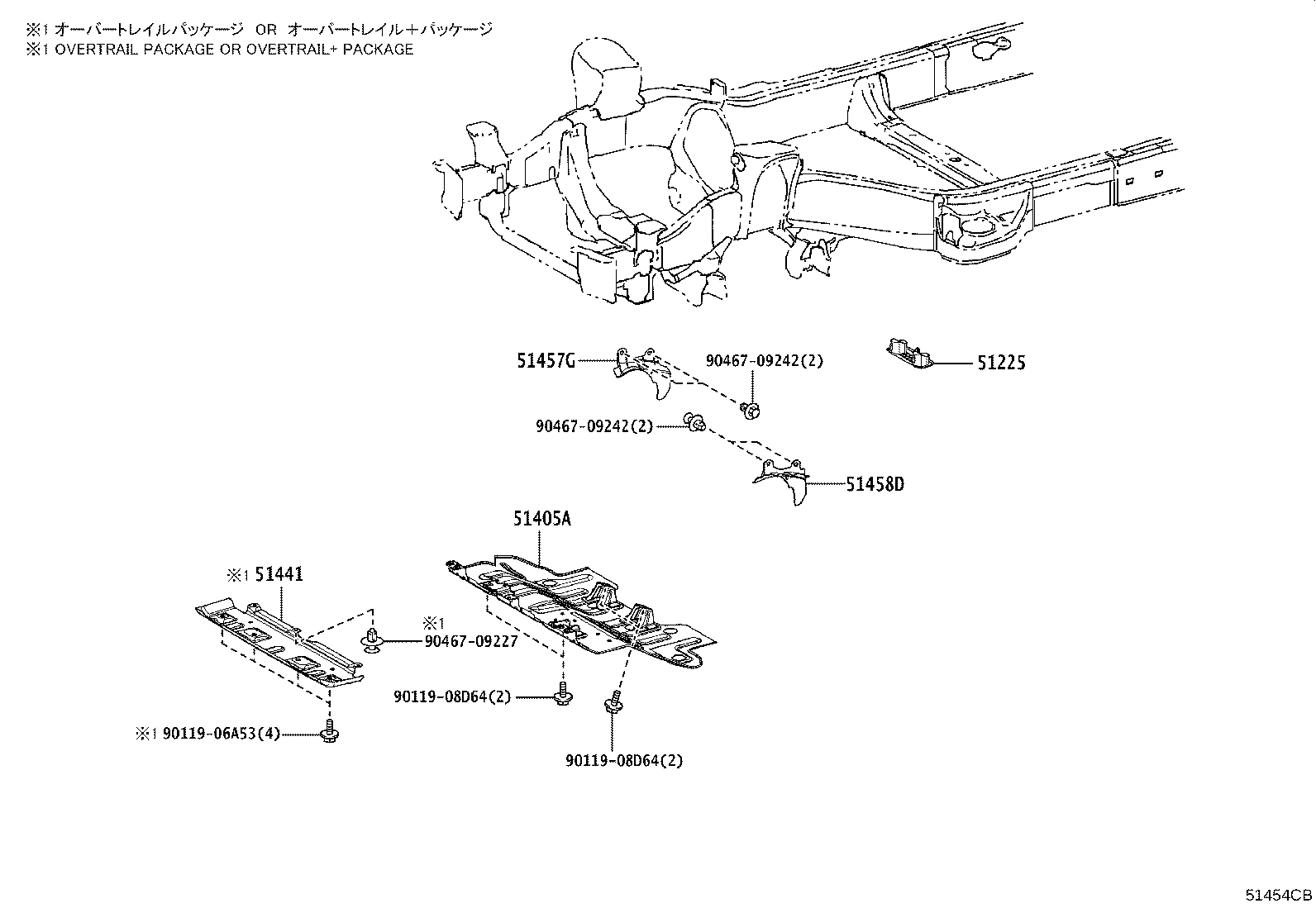 ※1 オーバートレイルパッケージ OR オーバートレイル＋パッケージ
※1 OVERTRAIL PACKAGE OR OVERTRAIL+ PACKAGE

51457G
90467-09242(2)
51225
90467-09242(2)
51458D
51405A
※1 51441
※1
90467-09227
90119-08D64(2)
※1 90119-06A53(4)
90119-08D64(2)

51454CB