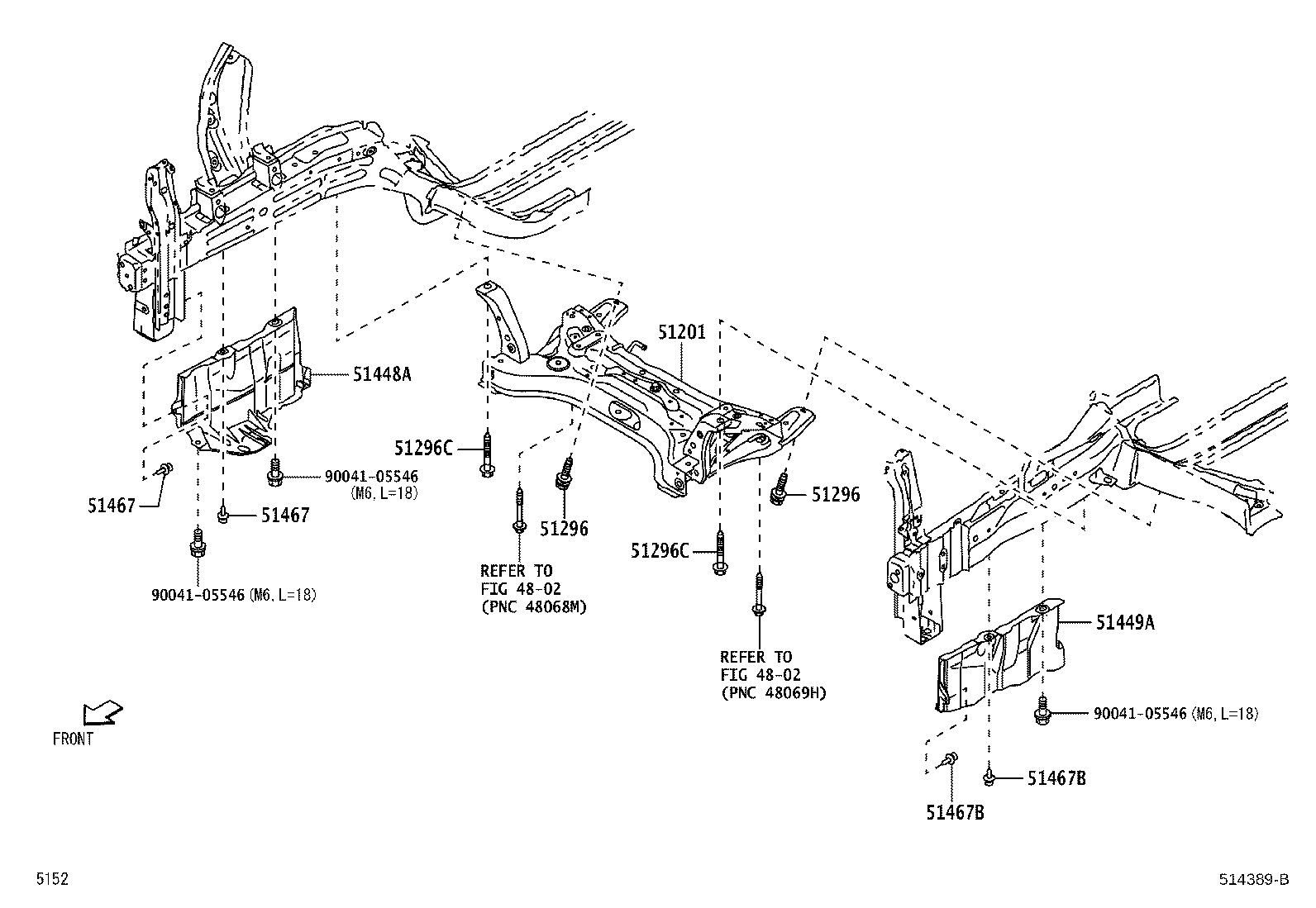 51201

51448A

51296C

90041-05546
(M6, L=18)

51467

51467

51296

51296

51296C

90041-05546 (M6, L=18)

REFER TO
FIG 48-02
(PNC 48068M)

REFER TO
FIG 48-02
(PNC 48069H)

51449A

90041-05546 (M6, L=18)

51467B

51467B

FRONT

5152

514389-B