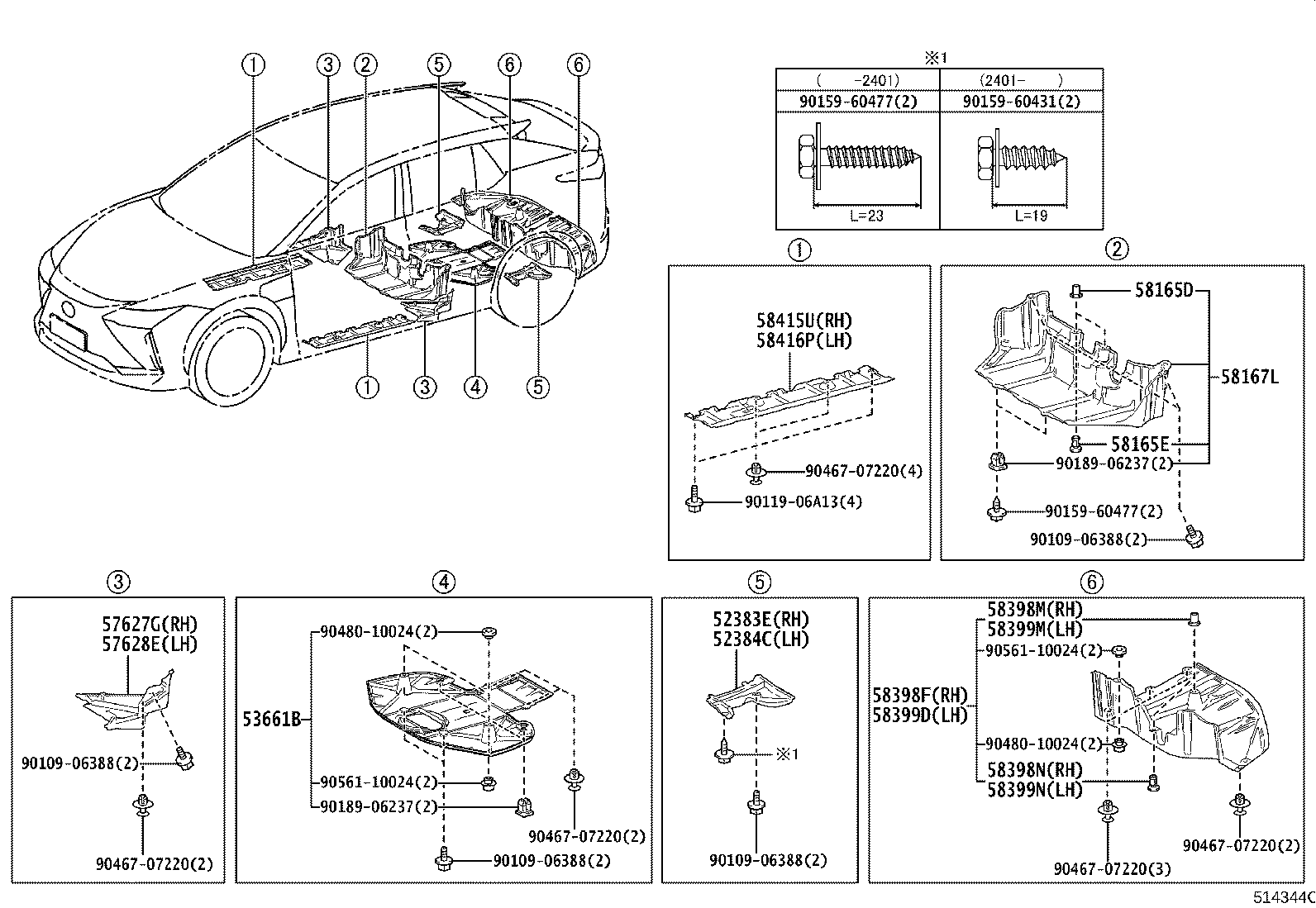 ①
③
②
⑤
⑥
⑥
①
③
④
⑤

※1

| ( -2401) | (2401- ) |
|---|---|
| 90159-60477(2) | 90159-60431(2) |
| L=23 | L=19 |

①
58415U(RH)
58416P(LH)
90467-07220(4)
90119-06A13(4)

②
58165D
58167L
58165E
90189-06237(2)
90159-60477(2)
90109-06388(2)

③
57627G(RH)
57628E(LH)
90109-06388(2)
90467-07220(2)

④
90480-10024(2)
53661B
90561-10024(2)
90189-06237(2)
90467-07220(2)
90109-06388(2)

⑤
52383E(RH)
52384C(LH)
※1
90109-06388(2)

⑥
58398M(RH)
58399M(LH)
90561-10024(2)
58398F(RH)
58399D(LH)
90480-10024(2)
58398N(RH)
58399N(LH)
90467-07220(2)
90467-07220(3)

514344C