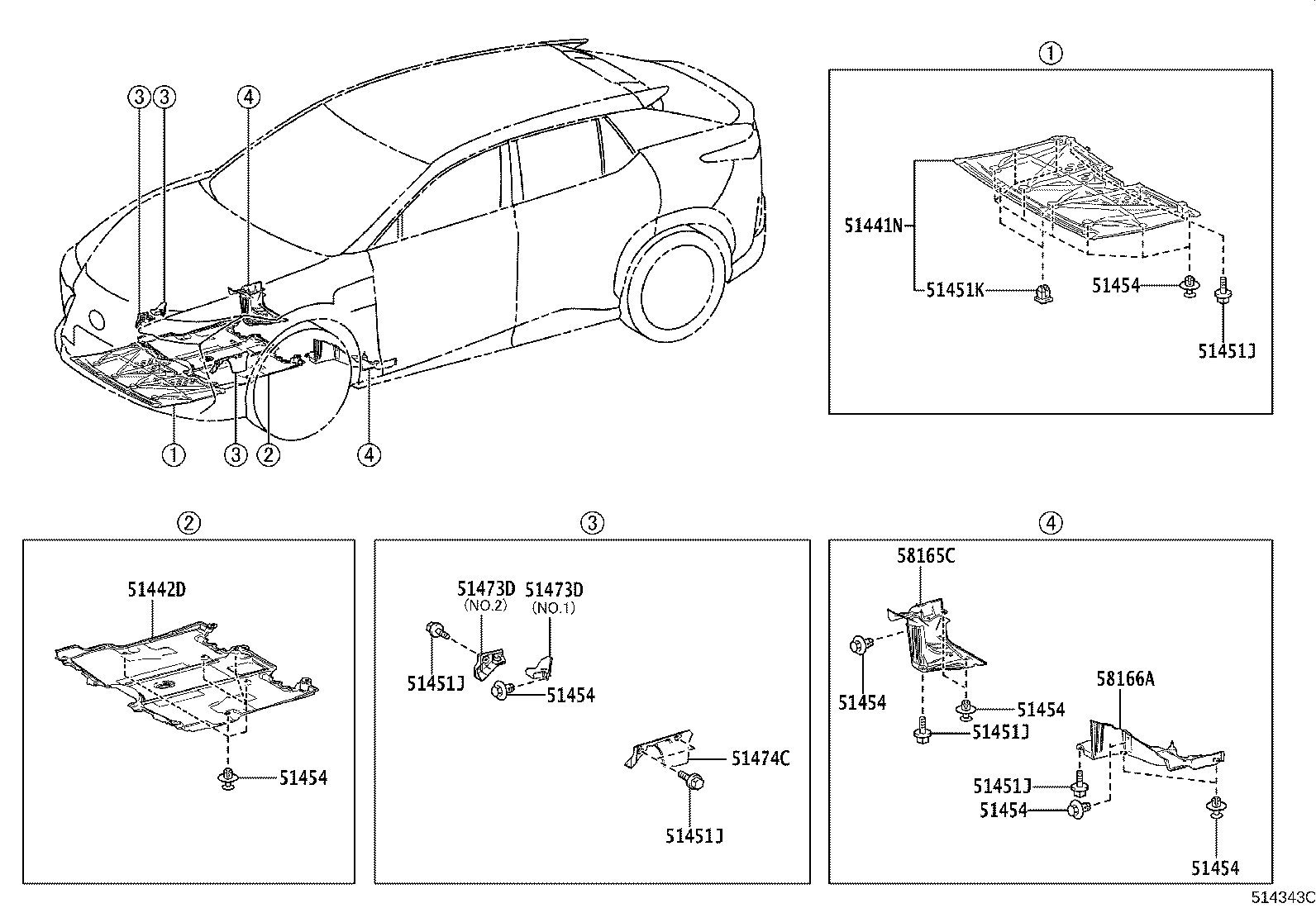 ③ ③ ④
① ③ ② ④

①
51441N
51451K
51454
51451J

②
51442D
51454

③
51473D (NO.2)
51473D (NO.1)
51451J
51454
51474C
51451J

④
58165C
51454
51454
51451J
58166A
51451J
51454
51454

514343C