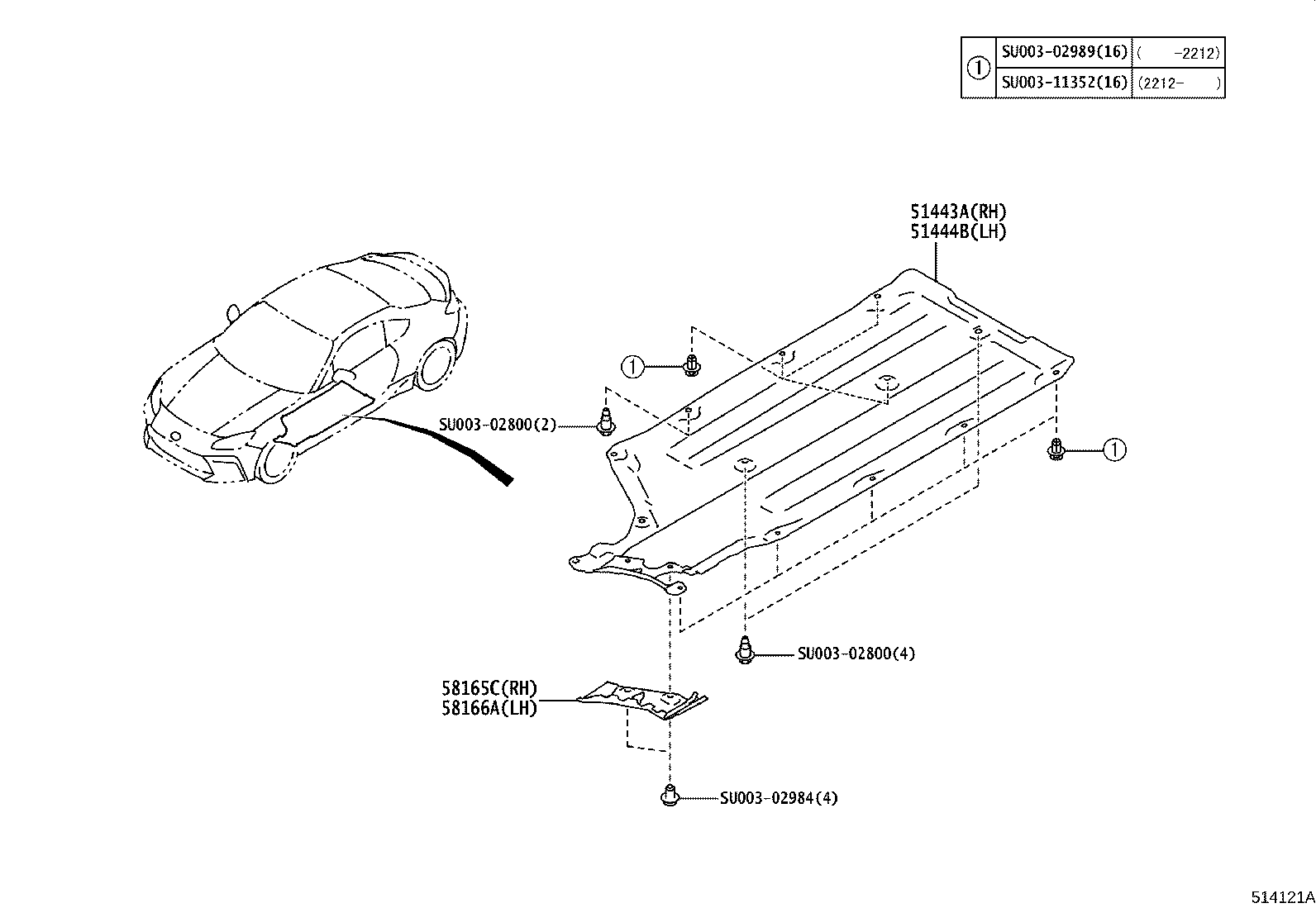 | ① | SU003-02989(16) | (　-2212) |
|---|---|---|
| | SU003-11352(16) | (2212-　) |

51443A(RH)
51444B(LH)

①

SU003-02800(2)

①

SU003-02800(4)

58165C(RH)
58166A(LH)

SU003-02984(4)

514121A