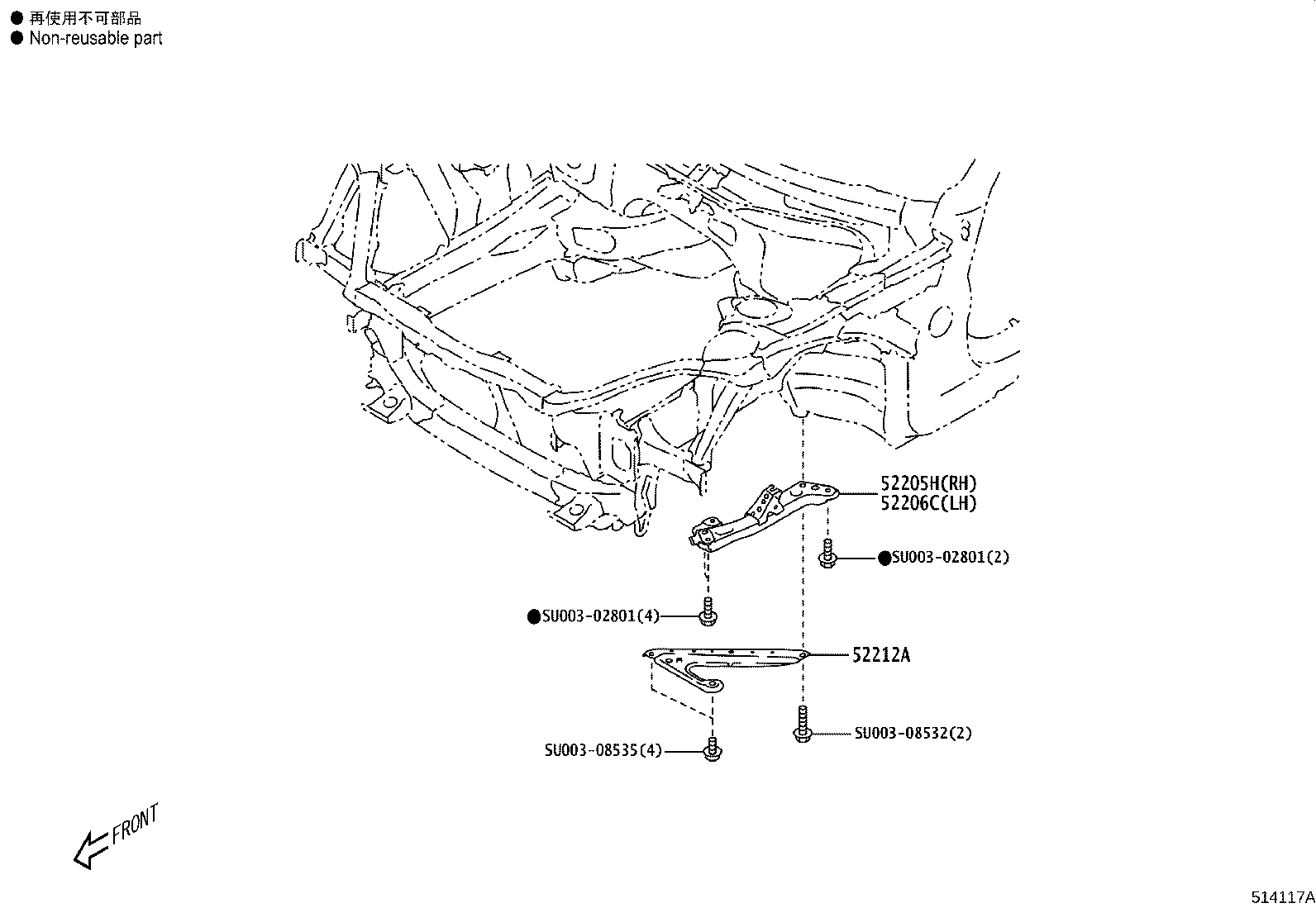 ● 再使用不可部品
● Non-reusable part

52205H(RH)
52206C(LH)

●SU003-02801(2)

●SU003-02801(4)

52212A

SU003-08532(2)

SU003-08535(4)

FRONT

514117A