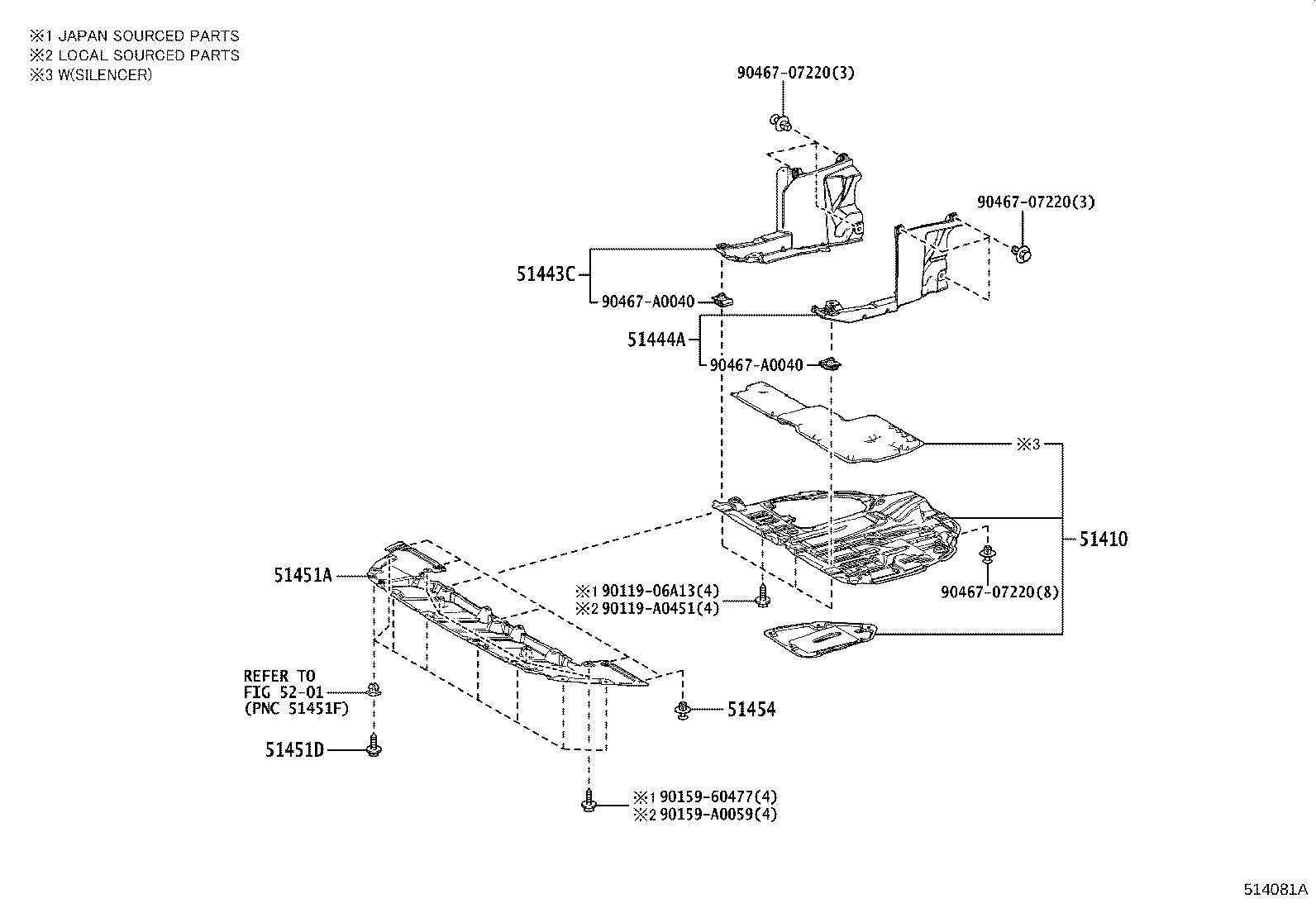 ※1 JAPAN SOURCED PARTS
※2 LOCAL SOURCED PARTS
※3 W(SILENCER)

90467-07220(3)

90467-07220(3)

51443C

90467-A0040

51444A

90467-A0040

※3

51410

51451A

※1 90119-06A13(4)
※2 90119-A0451(4)

90467-07220(8)

REFER TO
FIG 52-01
(PNC 51451F)

51454

51451D

※1 90159-60477(4)
※2 90159-A0059(4)

514081A