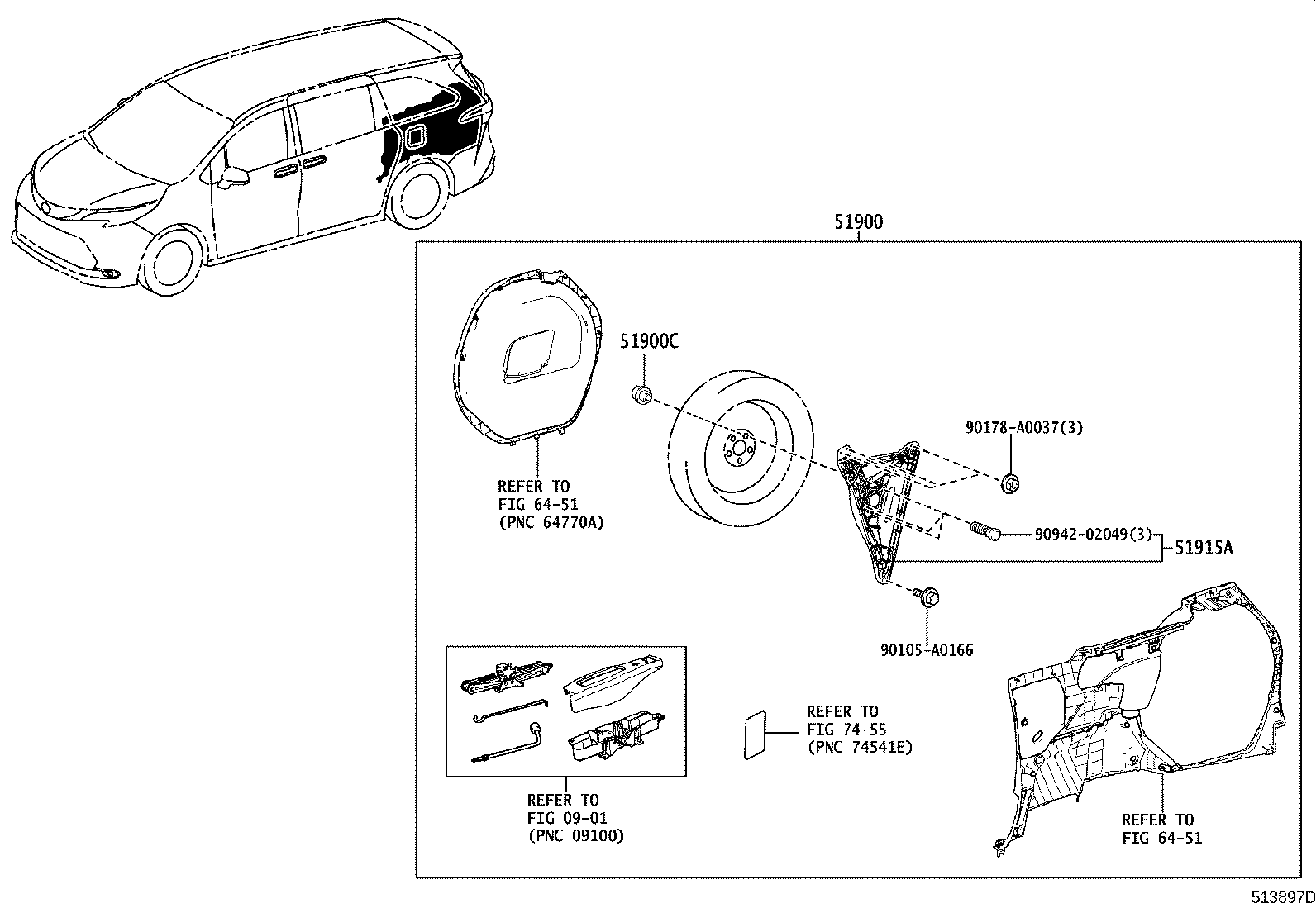 51900

51900C

90178-A0037(3)

REFER TO
FIG 64-51
(PNC 64770A)

90942-02049(3)

51915A

90105-A0166

REFER TO
FIG 74-55
(PNC 74541E)

REFER TO
FIG 09-01
(PNC 09100)

REFER TO
FIG 64-51

513897D