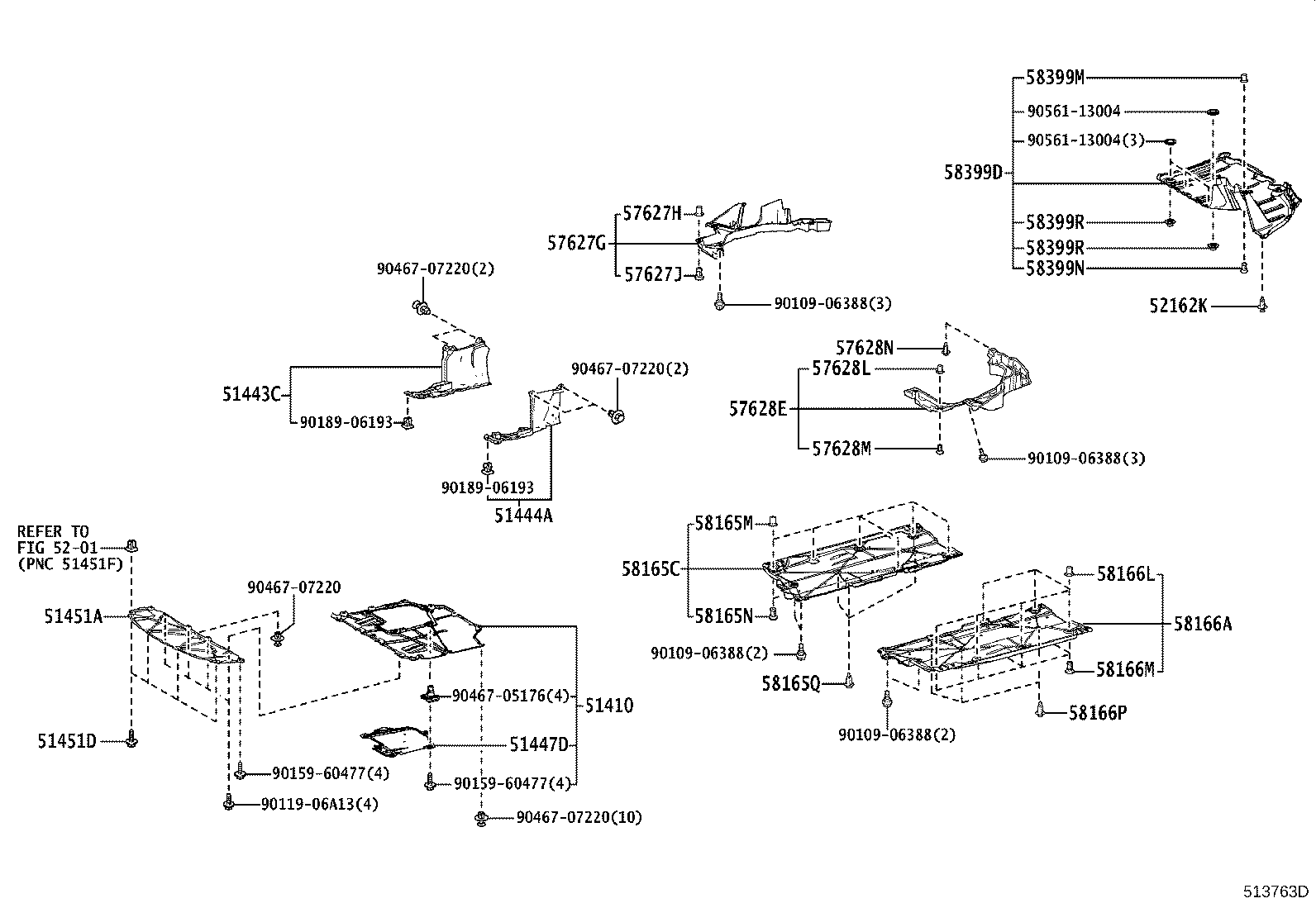 58399M
90561-13004
90561-13004(3)
58399D
58399R
58399R
58399N
52162K

57627H
57627G
57627J
90109-06388(3)

90467-07220(2)
51443C
90189-06193

90467-07220(2)
90189-06193
51444A

57628N
57628L
57628E
57628M
90109-06388(3)

REFER TO
FIG 52-01
(PNC 51451F)
51451A
90467-07220
51451D
90159-60477(4)
90119-06A13(4)

90467-05176(4)
51410
51447D
90159-60477(4)
90467-07220(10)

58165M
58165C
58165N
90109-06388(2)
58165Q

58166L
58166A
58166M
58166P
90109-06388(2)

513763D