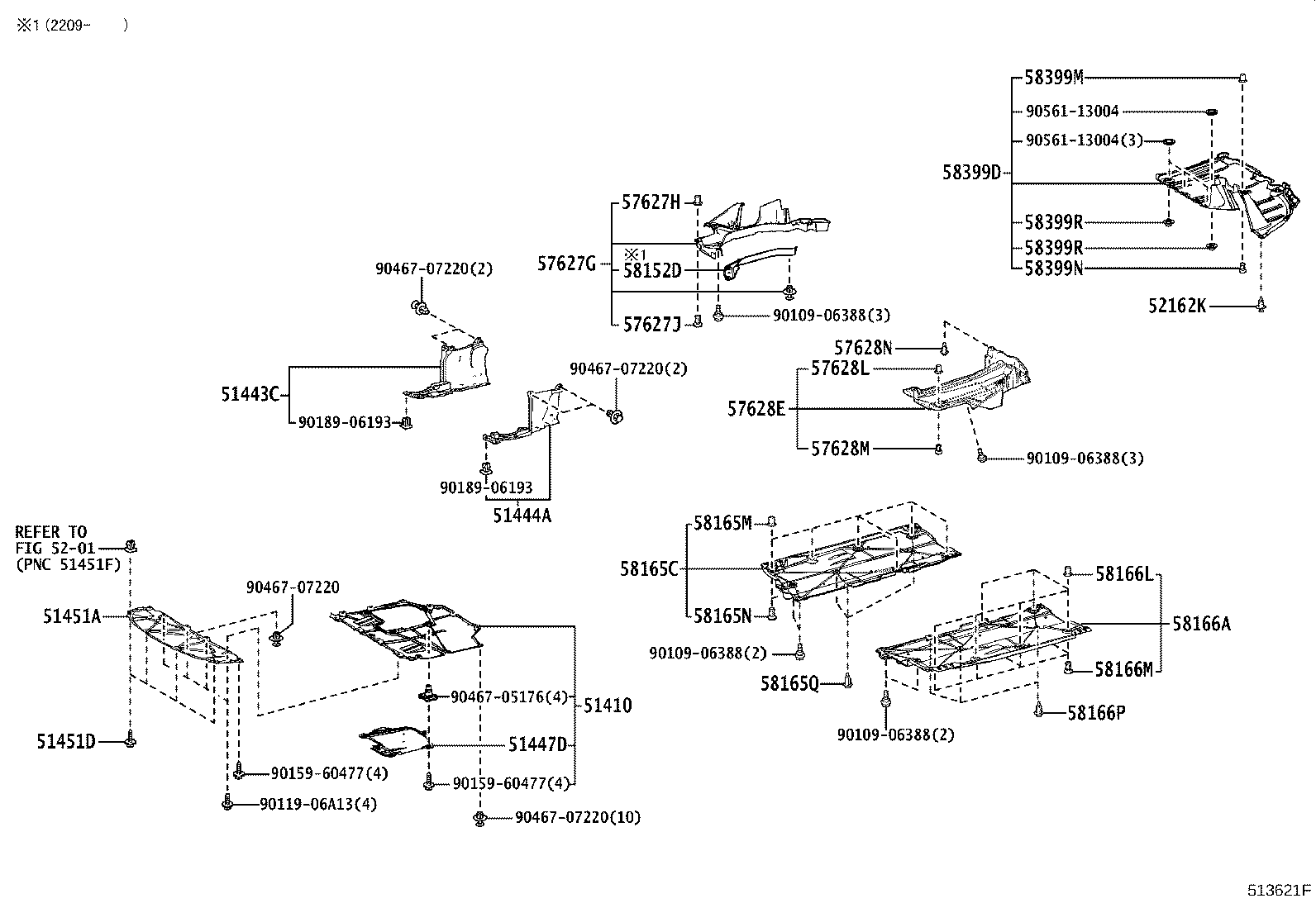 ※1 (2209- )

58399M
90561-13004
90561-13004(3)
58399D
58399R
58399R
58399N
52162K

57627H
57627G
※1
58152D
57627J
90109-06388(3)

90467-07220(2)
51443C
90189-06193
90467-07220(2)
90189-06193
51444A

57628N
57628L
57628E
57628M
90109-06388(3)

REFER TO
FIG 52-01
(PNC 51451F)
51451A
90467-07220
51451D
90159-60477(4)
90119-06A13(4)
90467-05176(4)
51410
51447D
90159-60477(4)
90467-07220(10)

58165M
58165C
58165N
90109-06388(2)
58165Q
58166L
58166A
58166M
58166P
90109-06388(2)

513621F