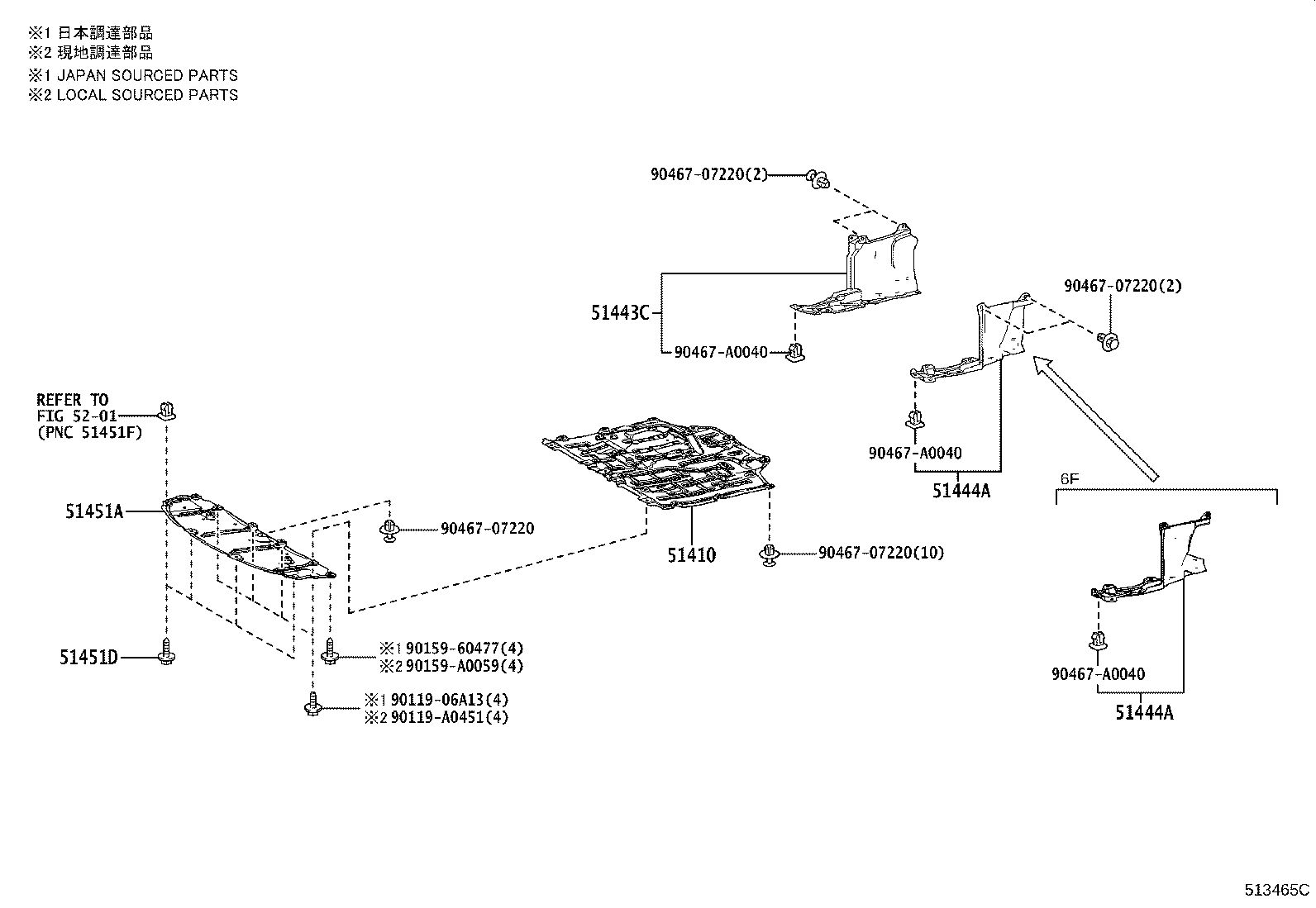 ※1 日本調達部品
※2 現地調達部品
※1 JAPAN SOURCED PARTS
※2 LOCAL SOURCED PARTS

90467-07220(2)

51443C

90467-A0040

90467-07220(2)

90467-A0040

51444A

6F

REFER TO
FIG 52-01
(PNC 51451F)

51451A

90467-07220

51410

90467-07220(10)

51451D

※1 90159-60477(4)
※2 90159-A0059(4)

※1 90119-06A13(4)
※2 90119-A0451(4)

90467-A0040

51444A

513465C