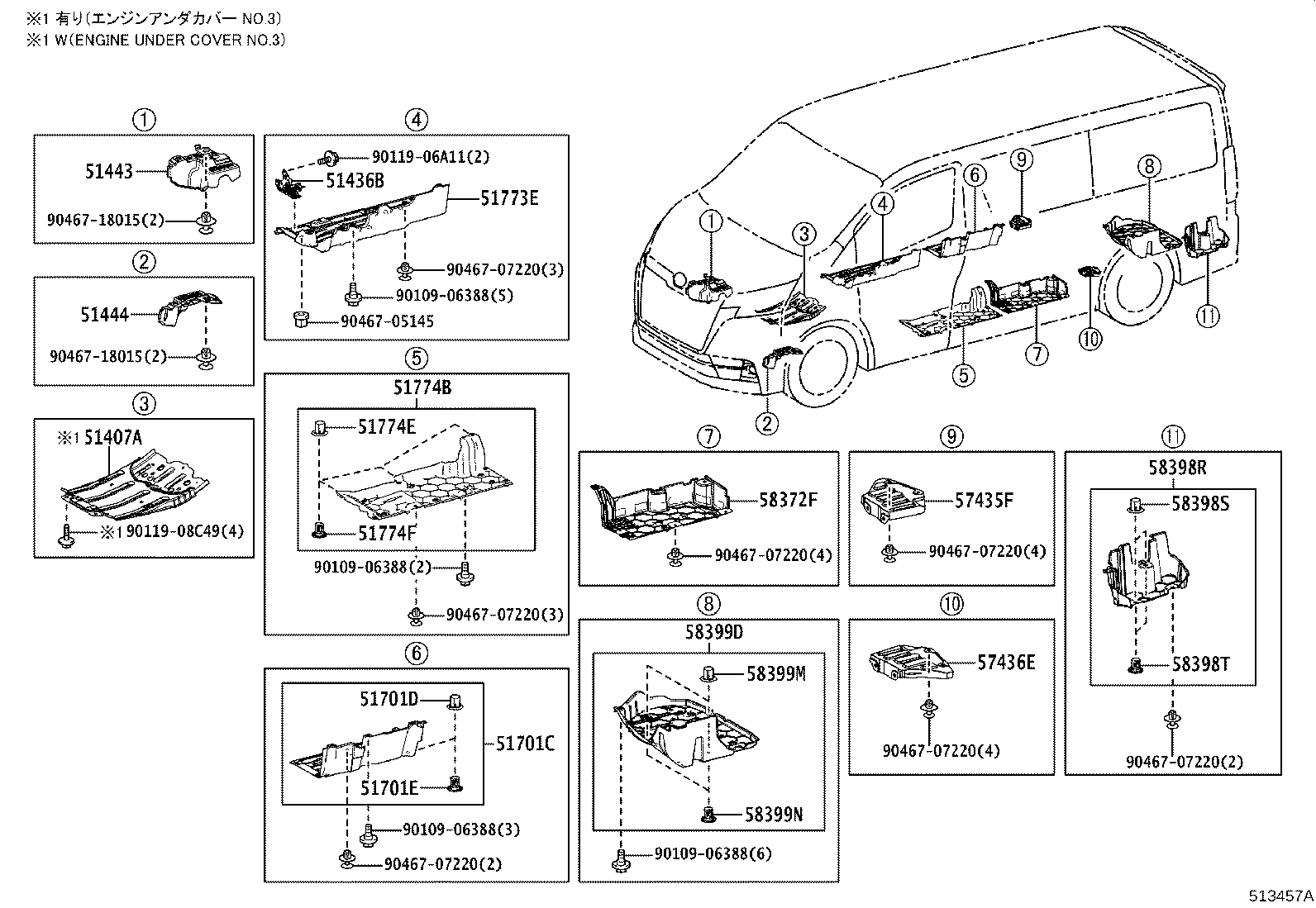 ※1 有り(エンジンアンダカバー NO.3)
※1 W(ENGINE UNDER COVER NO.3)

①
51443
90467-18015(2)

②
51444
90467-18015(2)

③
※1 51407A
※1 90119-08C49(4)

④
90119-06A11(2)
51436B
51773E
90467-07220(3)
90109-06388(5)
90467-05145

⑤
51774B
51774E
51774F
90109-06388(2)
90467-07220(3)

⑥
51701D
51701C
51701E
90109-06388(3)
90467-07220(2)

① ② ③ ④ ⑤ ⑥ ⑦ ⑧ ⑨ ⑩ ⑪

⑦
58372F
90467-07220(4)

⑧
58399D
58399M
58399N
90109-06388(6)

⑨
57435F
90467-07220(4)

⑩
57436E
90467-07220(4)

⑪
58398R
58398S
58398T
90467-07220(2)

513457A