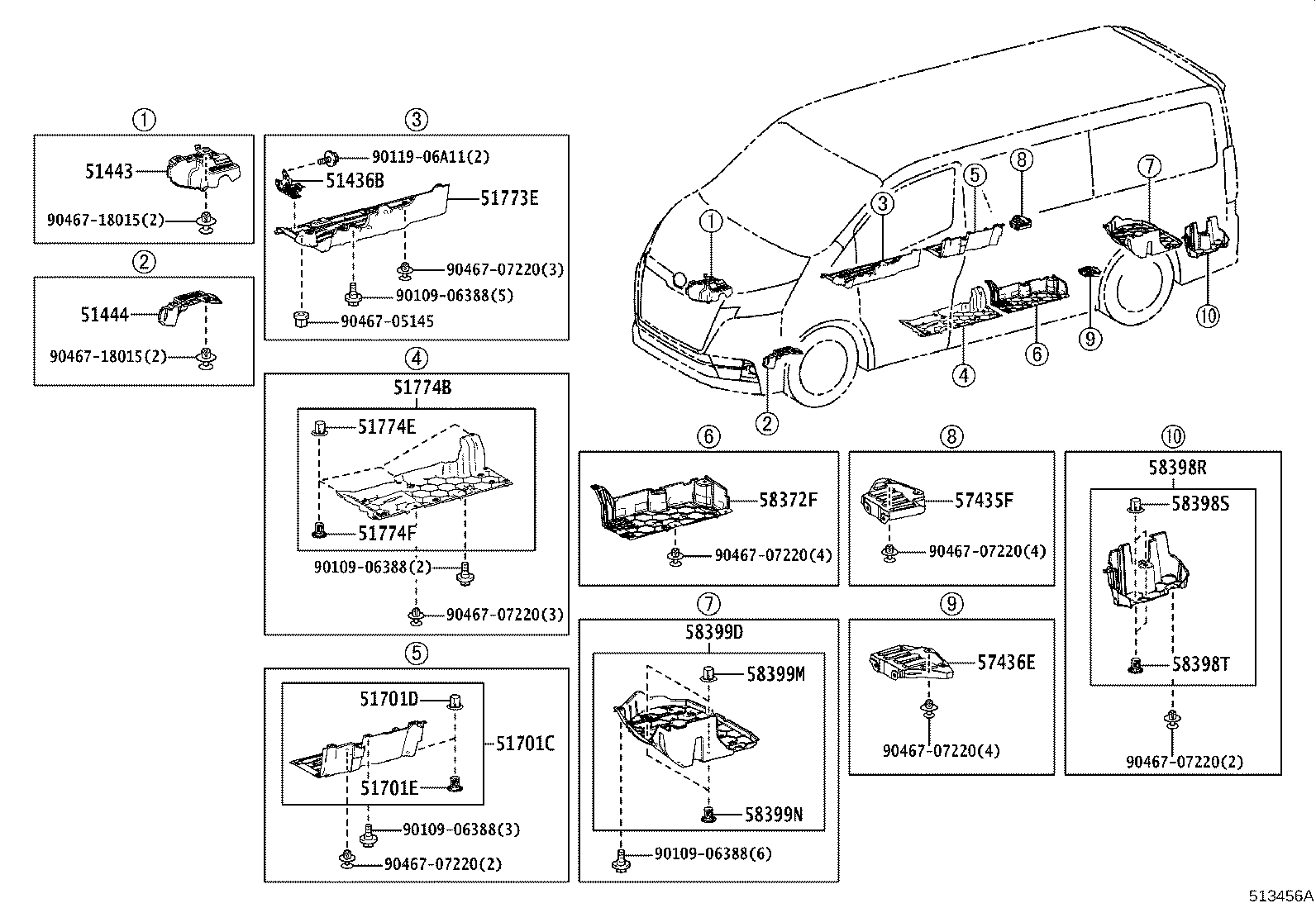 ①
51443
90467-18015(2)

②
51444
90467-18015(2)

③
90119-06A11(2)
51436B
51773E
90467-07220(3)
90109-06388(5)
90467-05145

④
51774B
51774E
51774F
90109-06388(2)
90467-07220(3)

⑤
51701D
51701C
51701E
90109-06388(3)
90467-07220(2)

①
②
③
④
⑤
⑥
⑦
⑧
⑨
⑩

⑥
58372F
90467-07220(4)

⑦
58399D
58399M
58399N
90109-06388(6)

⑧
57435F
90467-07220(4)

⑨
57436E
90467-07220(4)

⑩
58398R
58398S
58398T
90467-07220(2)

513456A