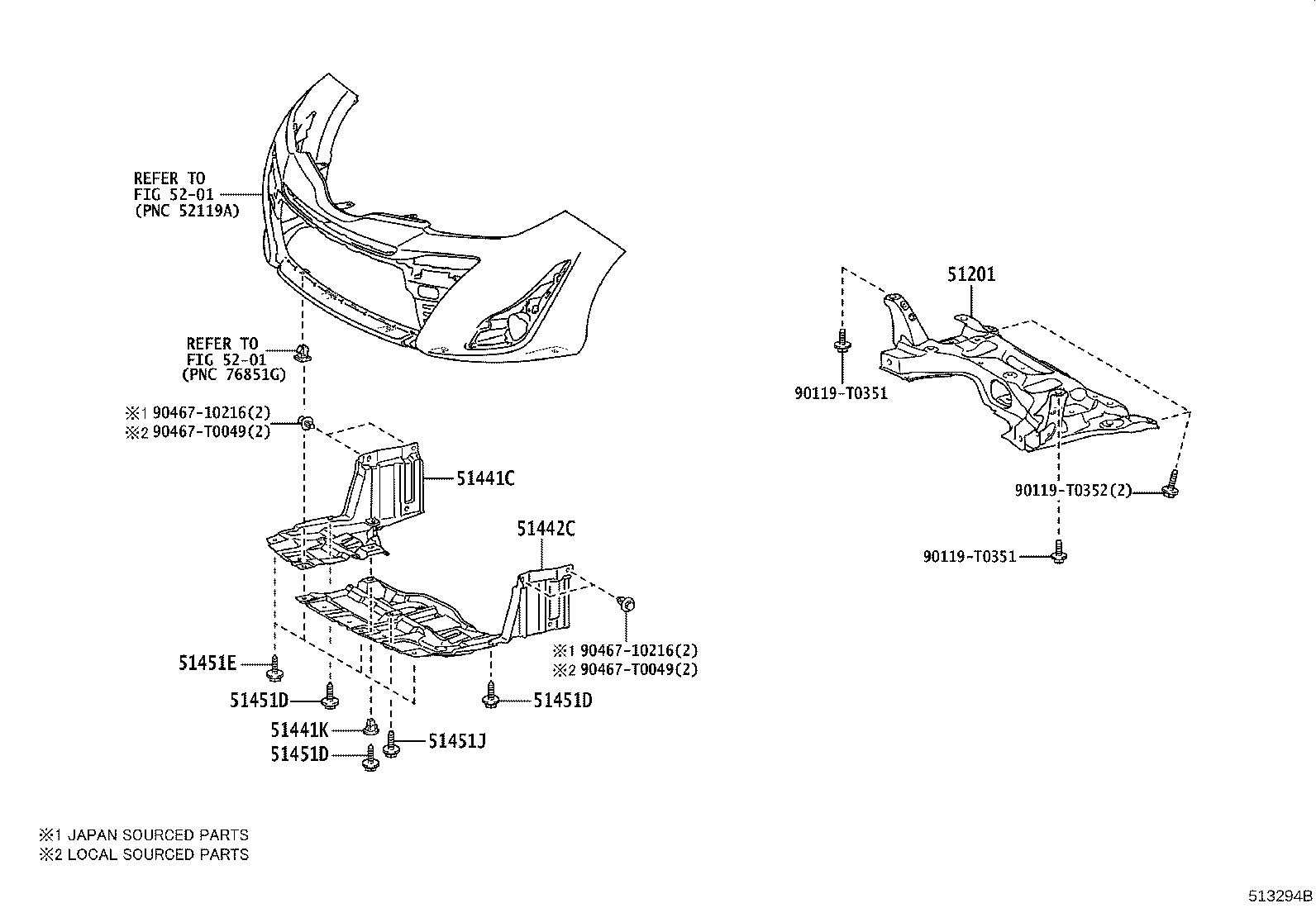 REFER TO
FIG 52-01
(PNC 52119A)

REFER TO
FIG 52-01
(PNC 76851G)

※1 90467-10216(2)
※2 90467-T0049(2)

51441C

51442C

※1 90467-10216(2)
※2 90467-T0049(2)

51451E

51451D

51451D

51441K

51451J

51451D

51201

90119-T0351

90119-T0352(2)

90119-T0351

※1 JAPAN SOURCED PARTS
※2 LOCAL SOURCED PARTS

513294B