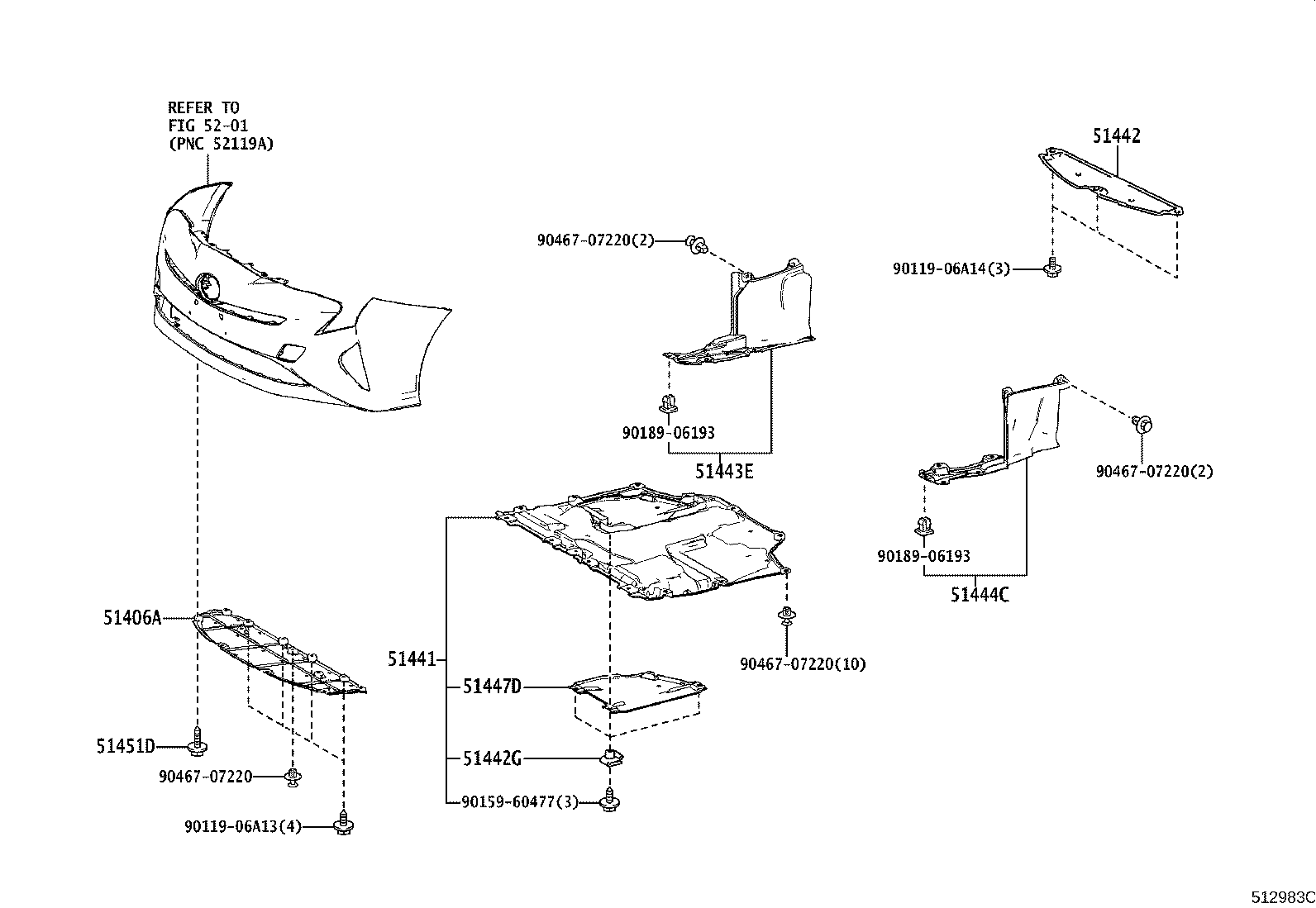 REFER TO
FIG 52-01
(PNC 52119A)

51442

90467-07220(2)

90119-06A14(3)

90189-06193

51443E

90467-07220(2)

90189-06193

51444C

51406A

51441

90467-07220(10)

51447D

51451D

51442G

90467-07220

90159-60477(3)

90119-06A13(4)

512983C