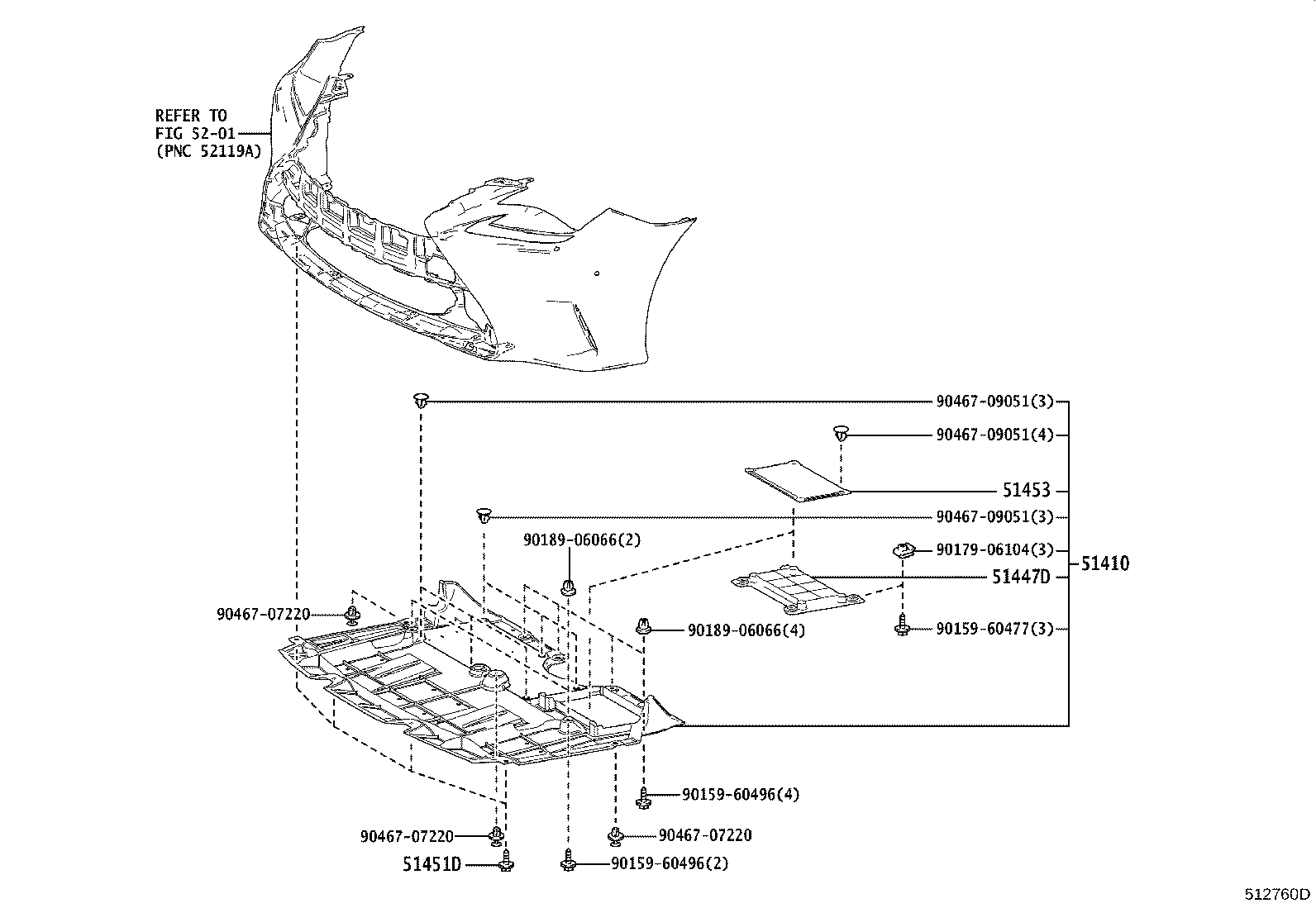 REFER TO
FIG 52-01
(PNC 52119A)

90467-09051(3)
90467-09051(4)
51453
90467-09051(3)
90189-06066(2)
90179-06104(3)
51410
51447D
90467-07220
90189-06066(4)
90159-60477(3)
90159-60496(4)
90467-07220
90467-07220
51451D
90159-60496(2)

512760D