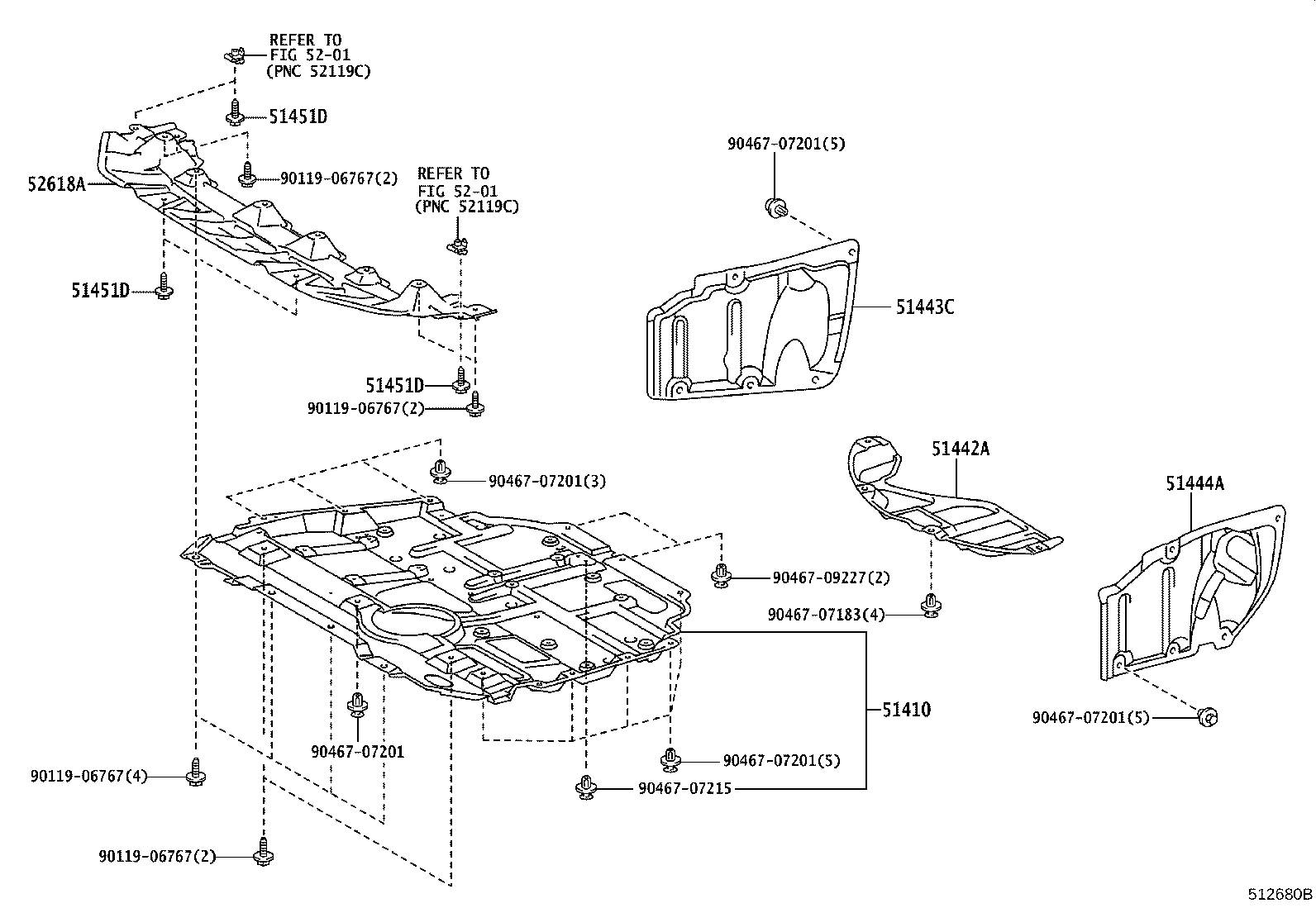 REFER TO
FIG 52-01
(PNC 52119C)

51451D

90119-06767(2)

52618A

REFER TO
FIG 52-01
(PNC 52119C)

51451D

51451D

90119-06767(2)

90467-07201(5)

51443C

90467-07201(3)

51442A

51444A

90467-09227(2)

90467-07183(4)

51410

90467-07201

90467-07201(5)

90467-07201(5)

90119-06767(4)

90467-07215

90119-06767(2)

512680B